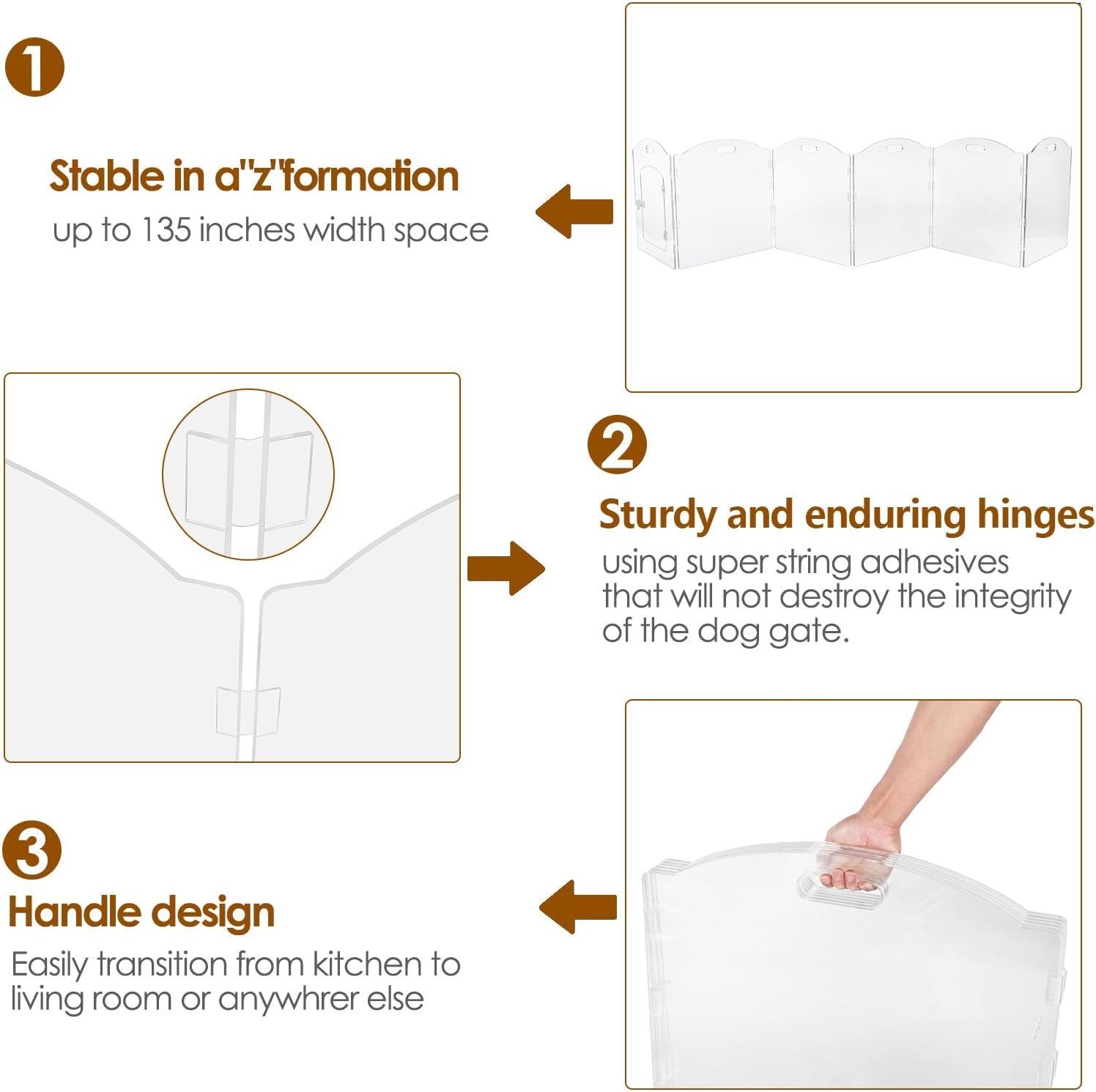 1

Stable in a"z"formation

up to 135 inches width space

2

Sturdy and enduring hinges

using super string adhesives that will not destroy the integrity of the dog gate.

3

Handle design

Easily transition from kitchen to living room or anywhrer else