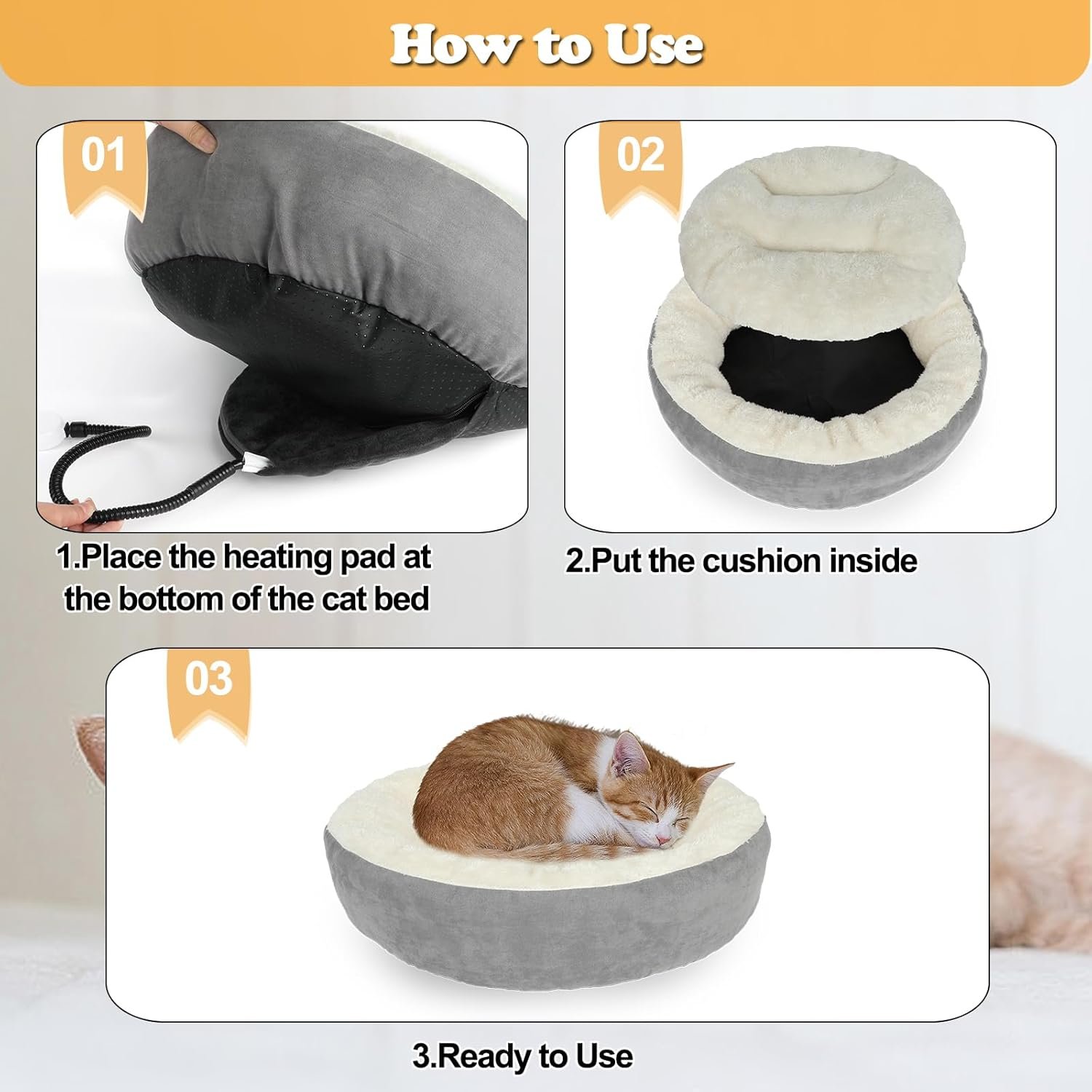 How to Use

01

1.Place the heating pad at the bottom of the cat bed

02

2.Put the cushion inside

03

3.Ready to Use