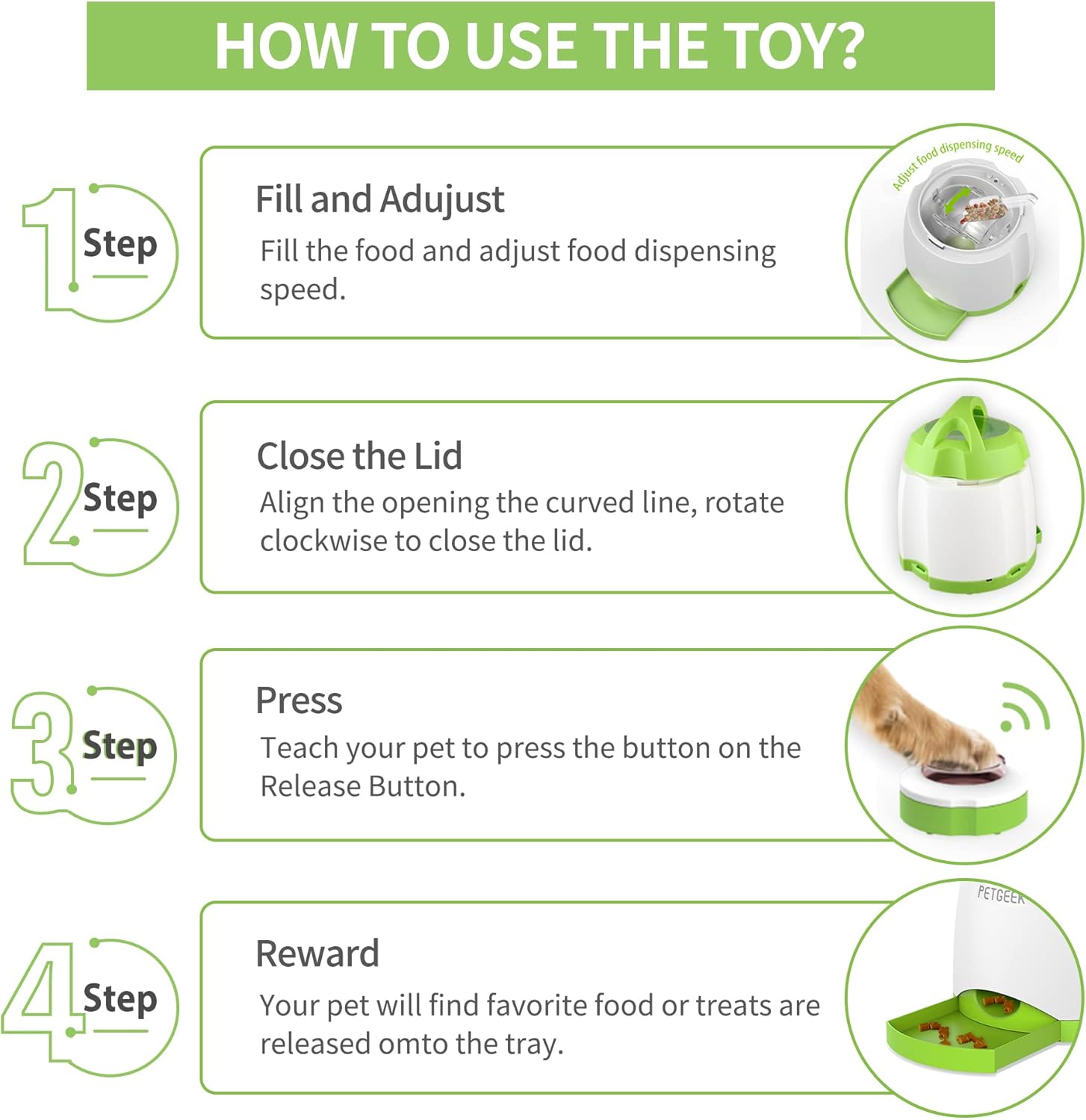 HOW TO USE THE TOY?

1 Step

Fill and Adujust

Fill the food and adjust food dispensing speed.

Adjust food dispensing speed

2 Step

Close the Lid

Align the opening the curved line, rotate clockwise to close the lid.

3 Step

Press

Teach your pet to press the button on the Release Button.

4 Step

Reward

Your pet will find favorite food or treats are released omto the tray.

PETGEEK