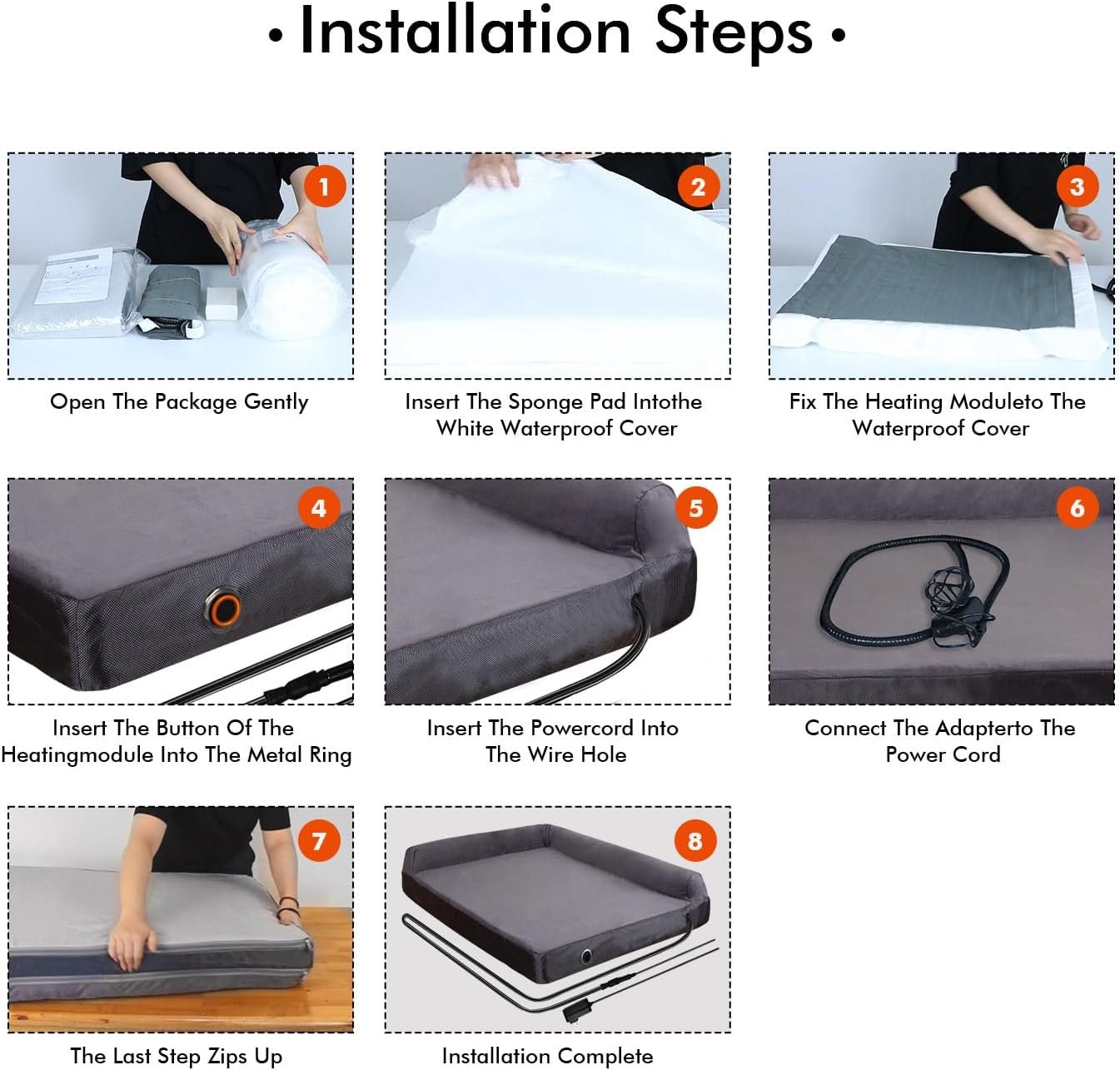 • Installation Steps •

1
Open The Package Gently

2
Insert The Sponge Pad Intothe White Waterproof Cover

3
Fix The Heating Moduleto The Waterproof Cover

4
Insert The Button Of The Heatingmodule Into The Metal Ring

5
Insert The Powercord Into The Wire Hole

6
Connect The Adapterto The Power Cord

7
The Last Step Zips Up

8
Installation Complete