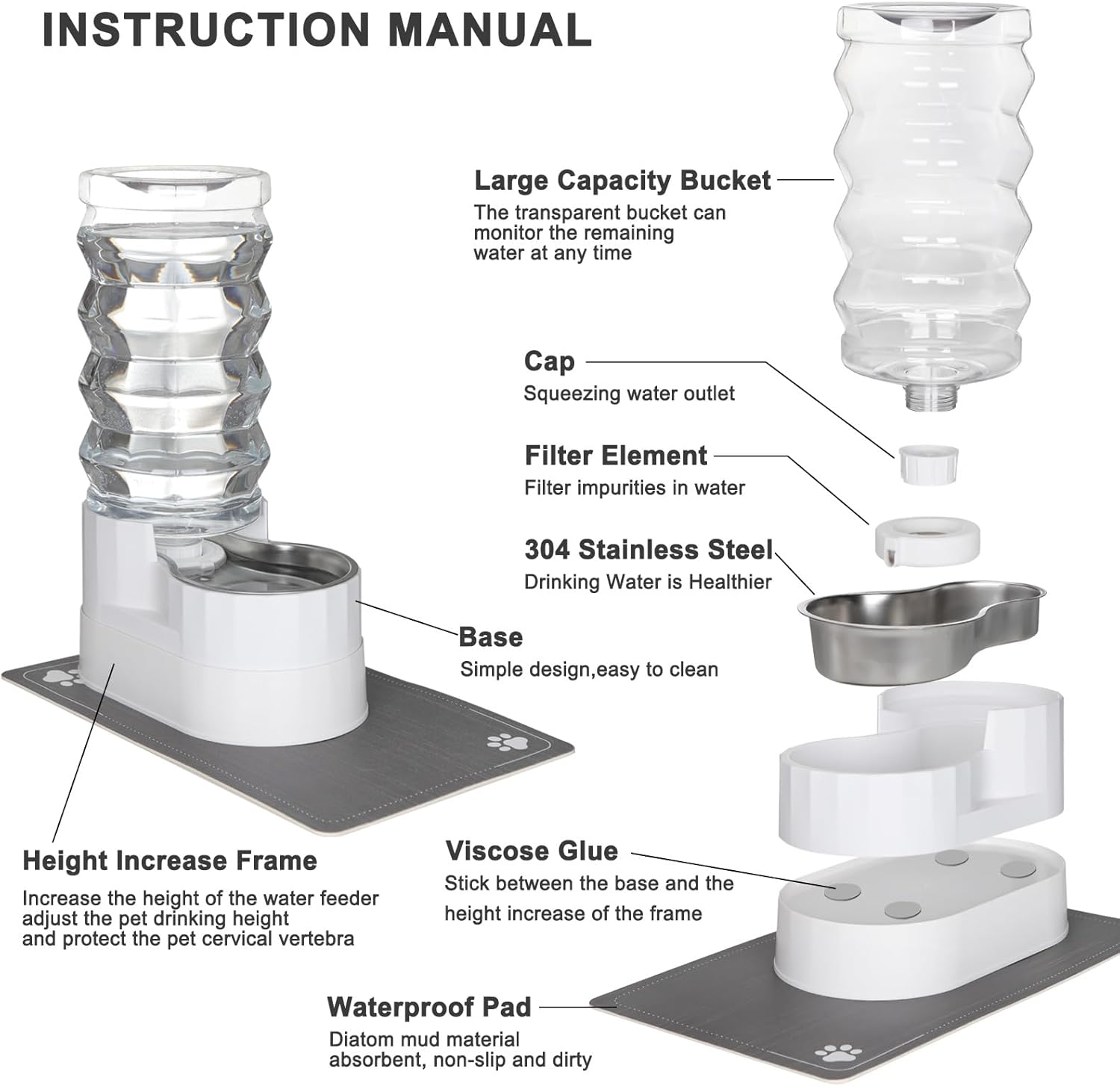 INSTRUCTION MANUAL

Large Capacity Bucket
The transparent bucket can monitor the remaining water at any time

Cap
Squeezing water outlet

Filter Element
Filter impurities in water

304 Stainless Steel
Drinking Water is Healthier

Base
Simple design,easy to clean

Height Increase Frame
Increase the height of the water feeder adjust the pet drinking height and protect the pet cervical vertebra

Viscose Glue
Stick between the base and the height increase of the frame

Waterproof Pad
Diatom mud material absorbent, non-slip and dirty