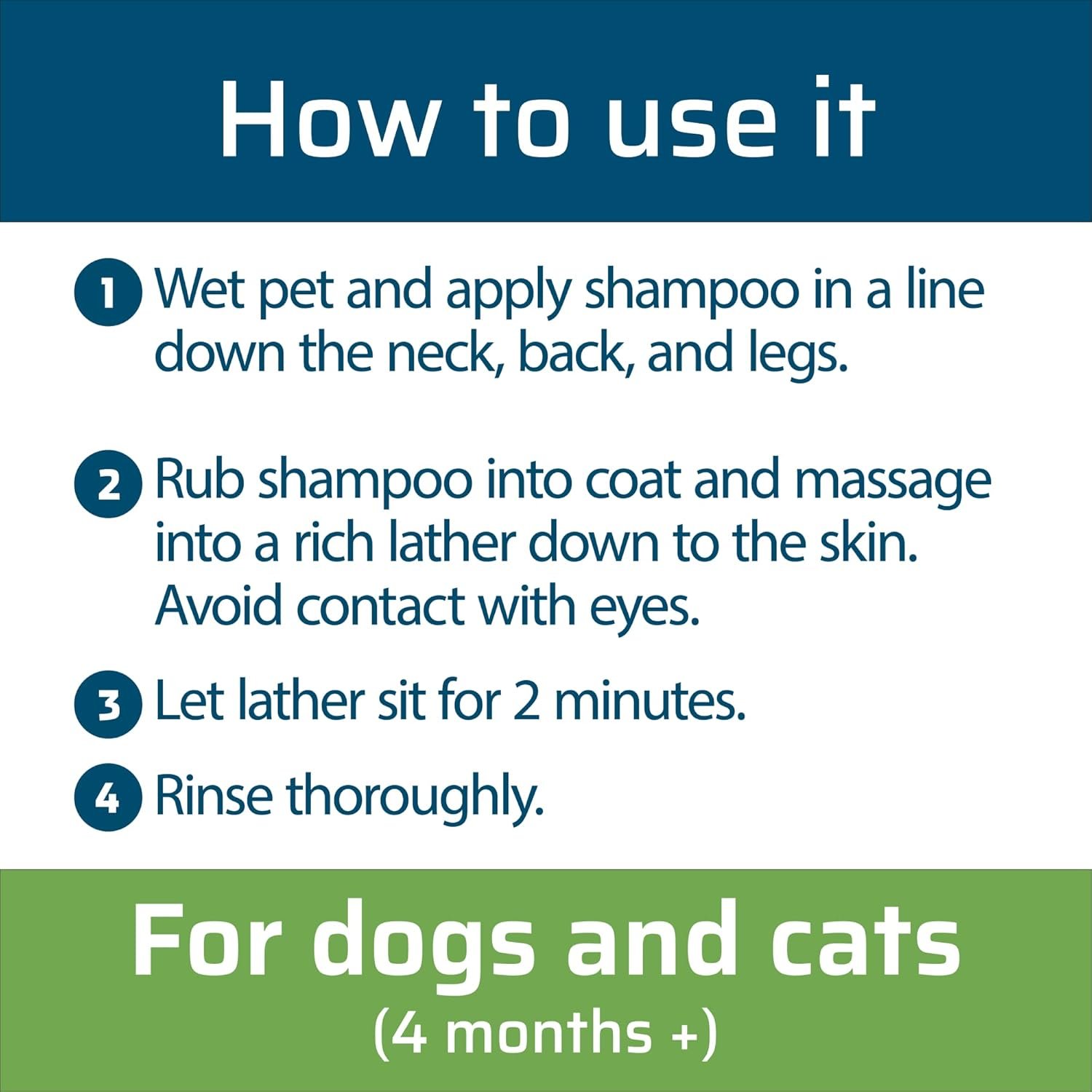 How to use it

1 Wet pet and apply shampoo in a line down the neck, back, and legs.

2 Rub shampoo into coat and massage into a rich lather down to the skin. Avoid contact with eyes.

3 Let lather sit for 2 minutes.

4 Rinse thoroughly.

For dogs and cats
(4 months +)