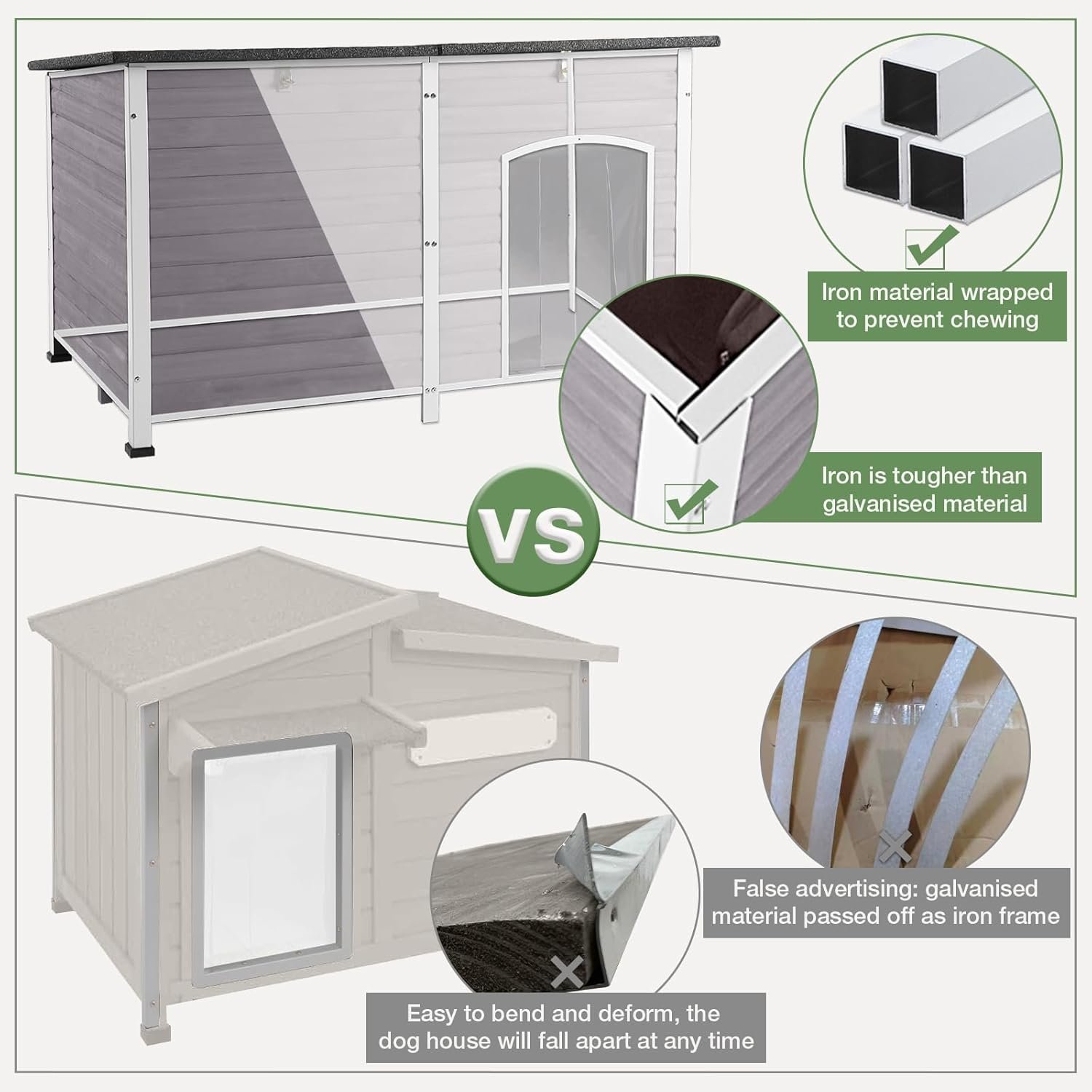 Iron material wrapped to prevent chewing

Iron is tougher than galvanised material

VS

False advertising: galvanised material passed off as iron frame

Easy to bend and deform, the dog house will fall apart at any time