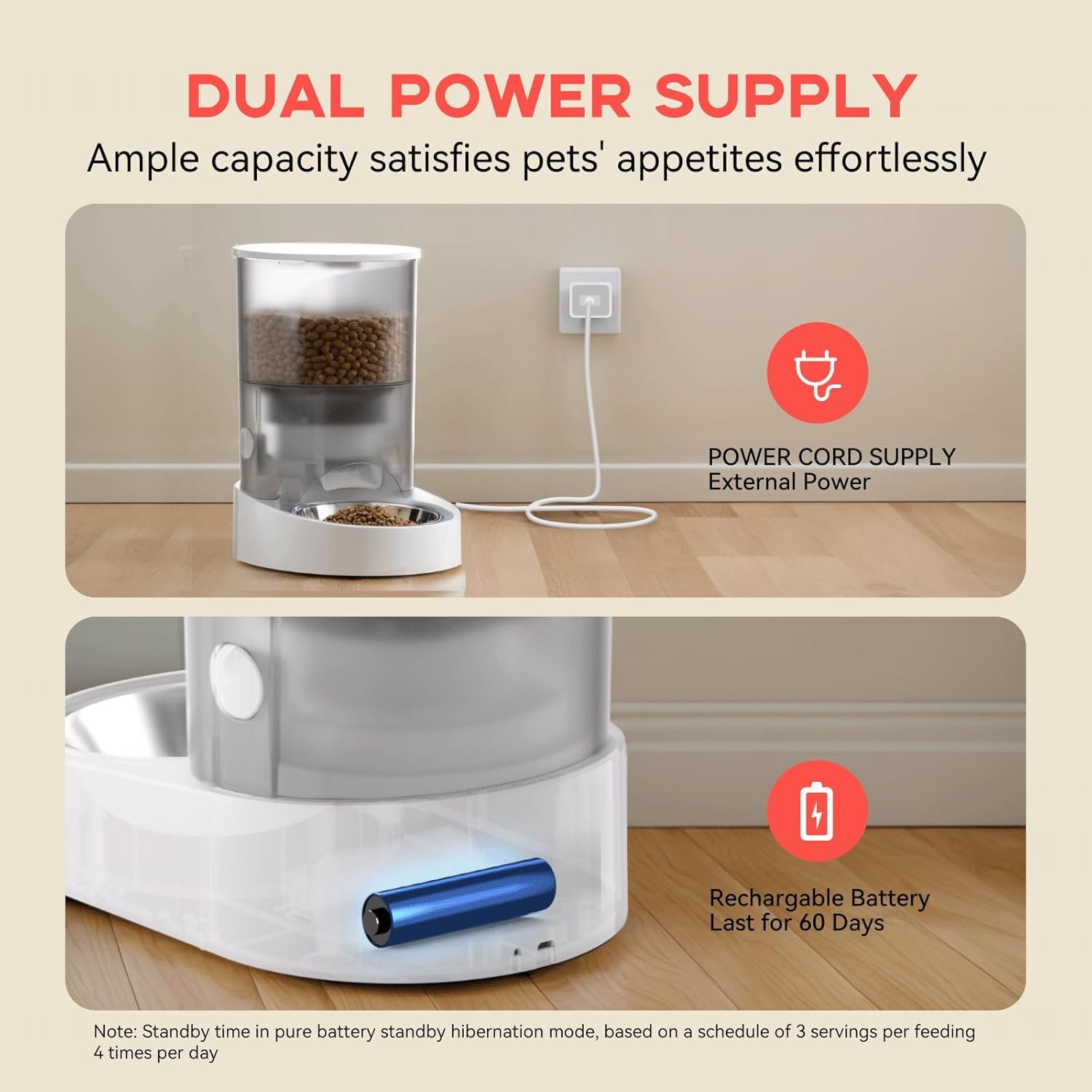 DUAL POWER SUPPLY
Ample capacity satisfies pets' appetites effortlessly

POWER CORD SUPPLY
External Power

Rechargable Battery
Last for 60 Days

Note: Standby time in pure battery standby hibernation mode, based on a schedule of 3 servings per feeding 4 times per day