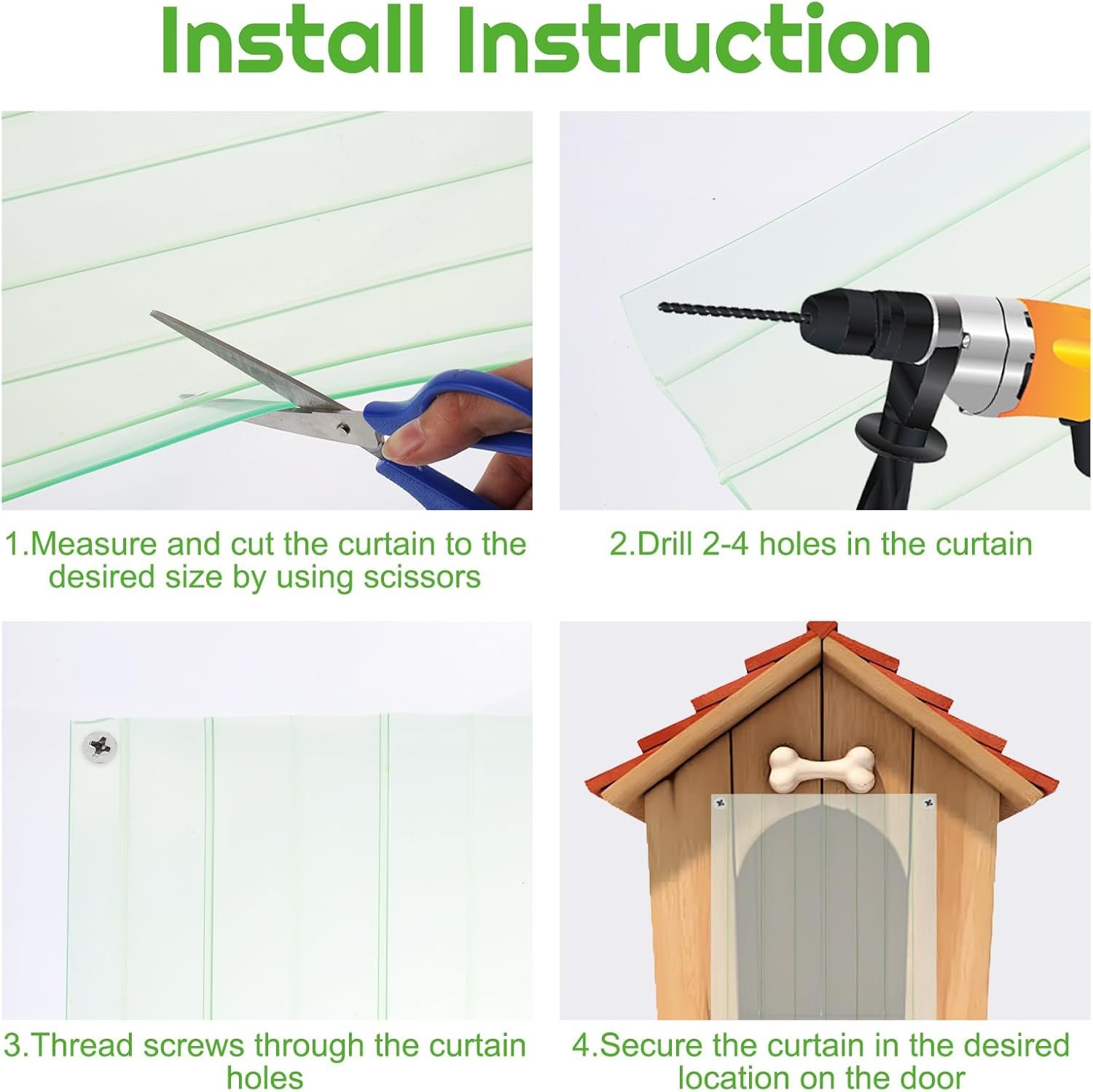 Install Instruction

1.Measure and cut the curtain to the desired size by using scissors

2.Drill 2-4 holes in the curtain

3.Thread screws through the curtain holes

4.Secure the curtain in the desired location on the door