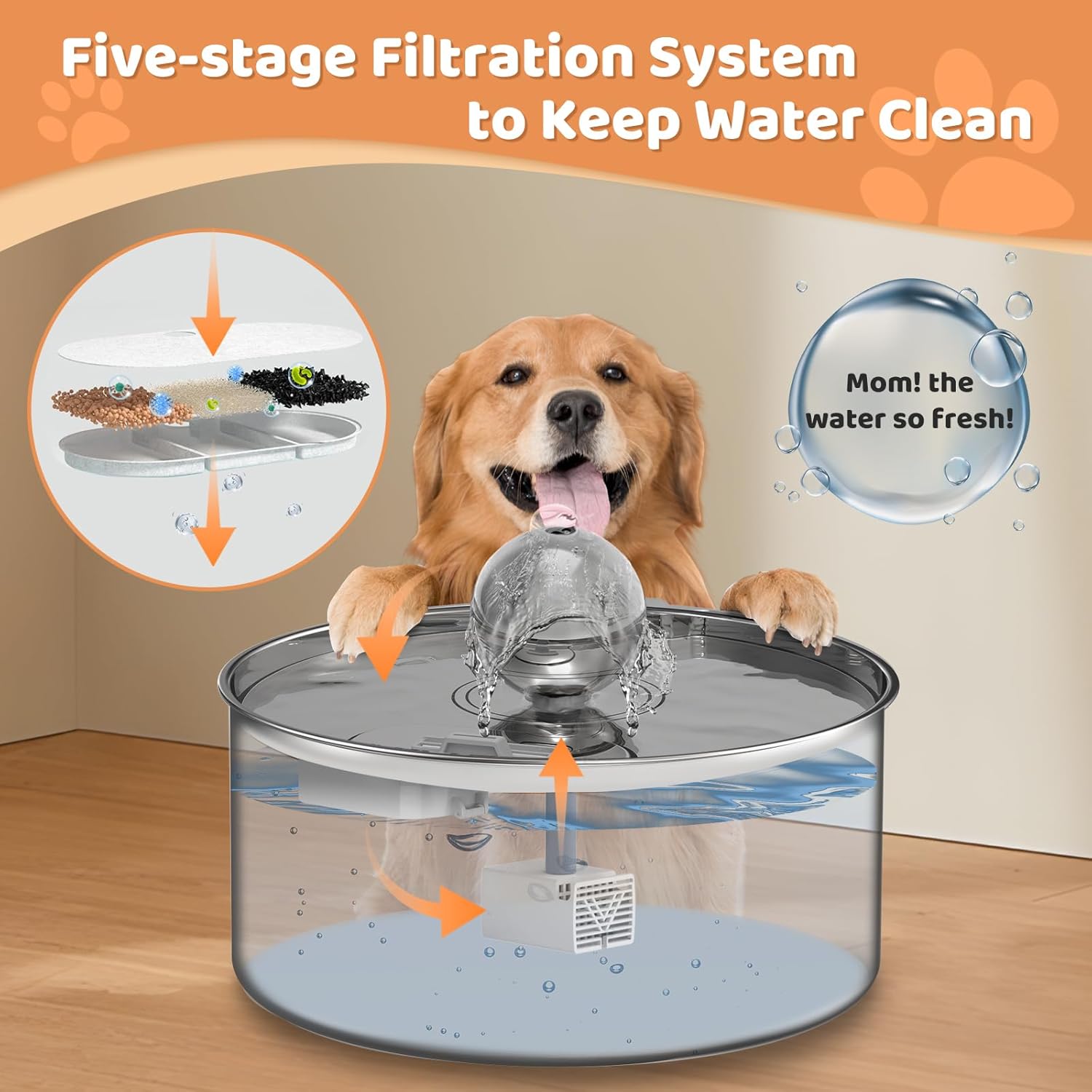 Five-stage Filtration System to Keep Water Clean

Mom! the water so fresh!