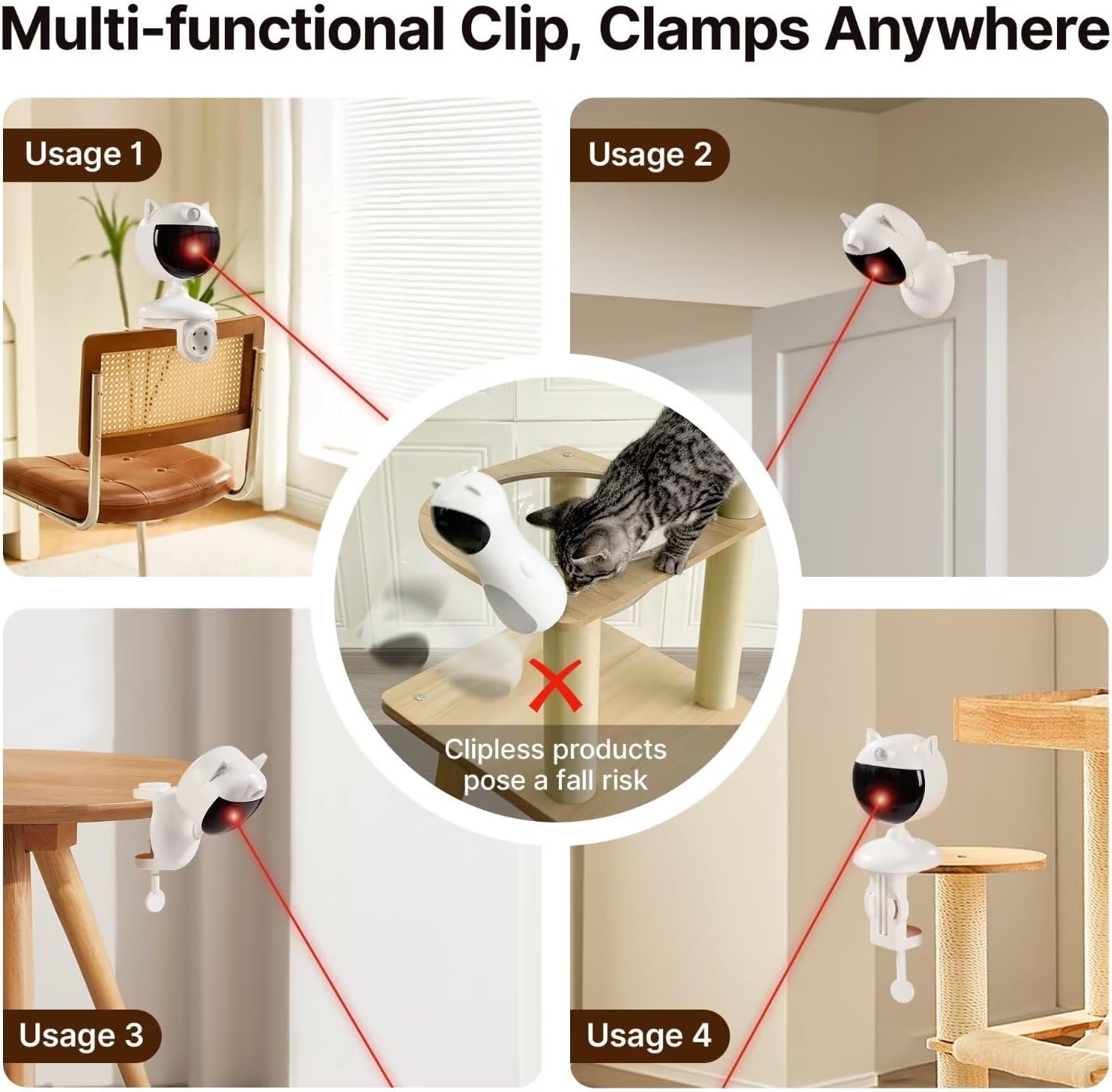 Multi-functional Clip, Clamps Anywhere

Usage 1

Usage 2

Clipless products pose a fall risk

Usage 3

Usage 4