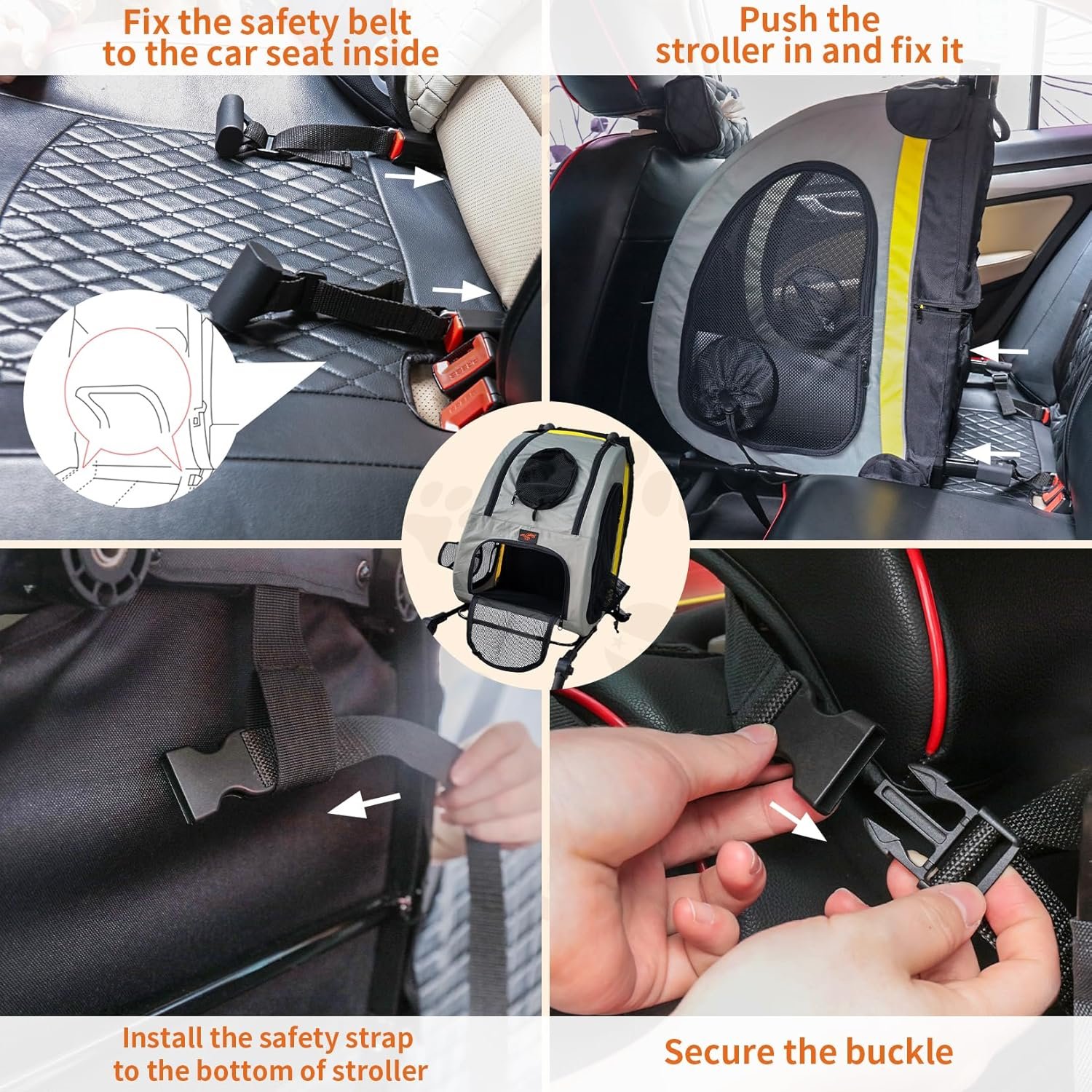 Fix the safety belt to the car seat inside

Push the stroller in and fix it

Install the safety strap to the bottom of stroller

Secure the buckle