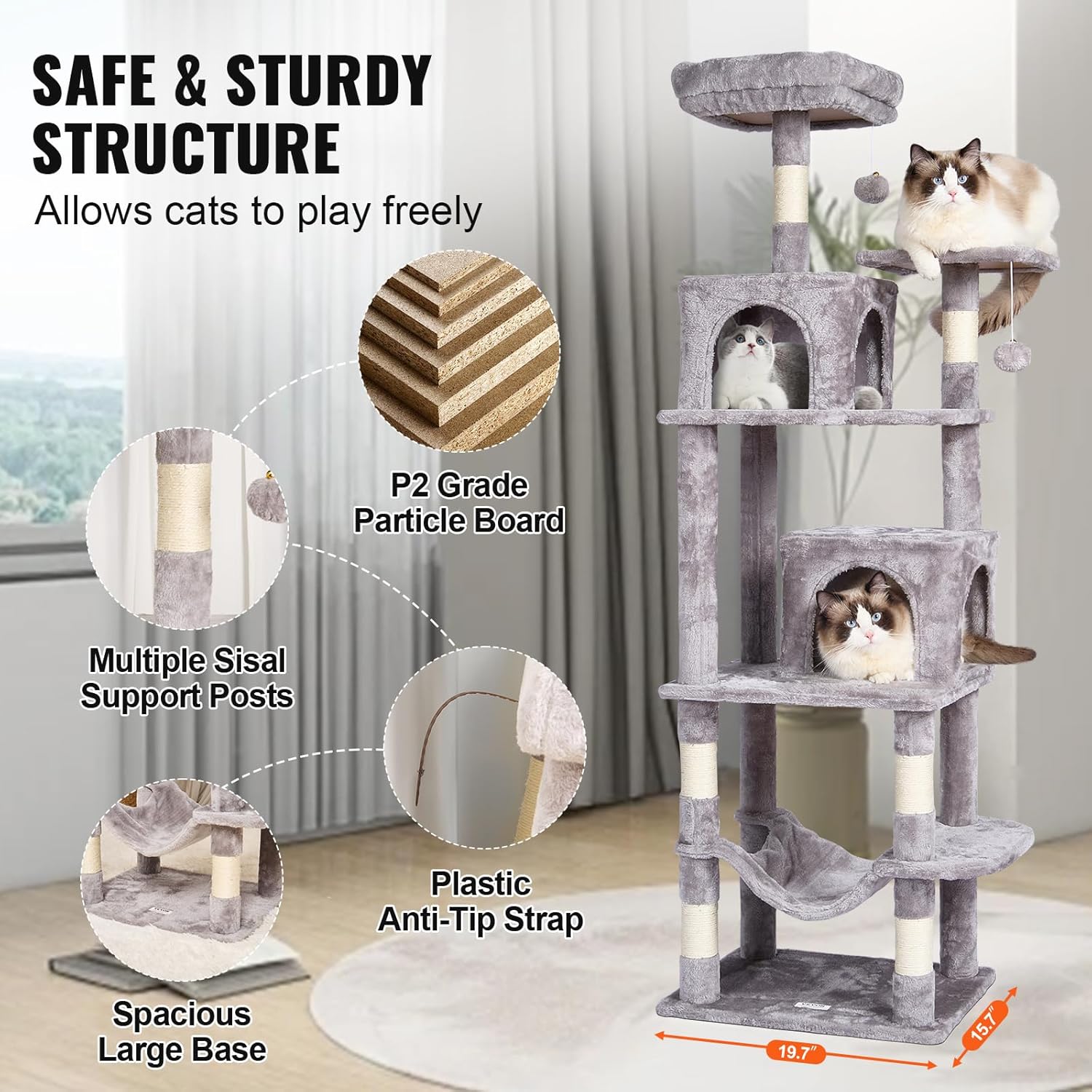 SAFE & STURDY STRUCTURE

Allows cats to play freely

P2 Grade Particle Board

Multiple Sisal Support Posts

Plastic Anti-Tip Strap

Spacious Large Base

19.7"

15.7"