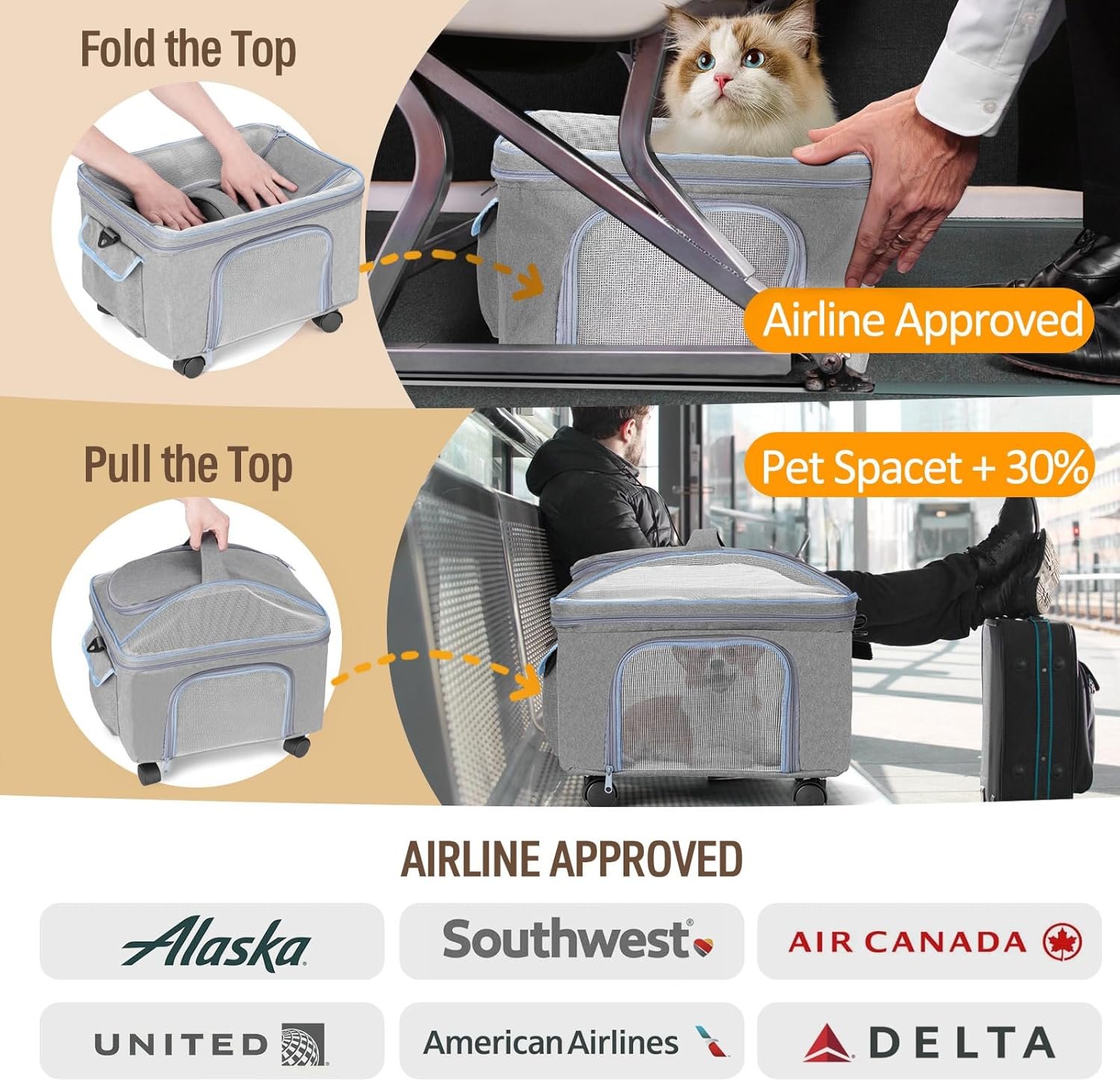 Fold the Top

Airline Approved

Pull the Top

Pet Spacet + 30%

AIRLINE APPROVED

Alaska

Southwest

AIR CANADA

UNITED

American Airlines

DELTA