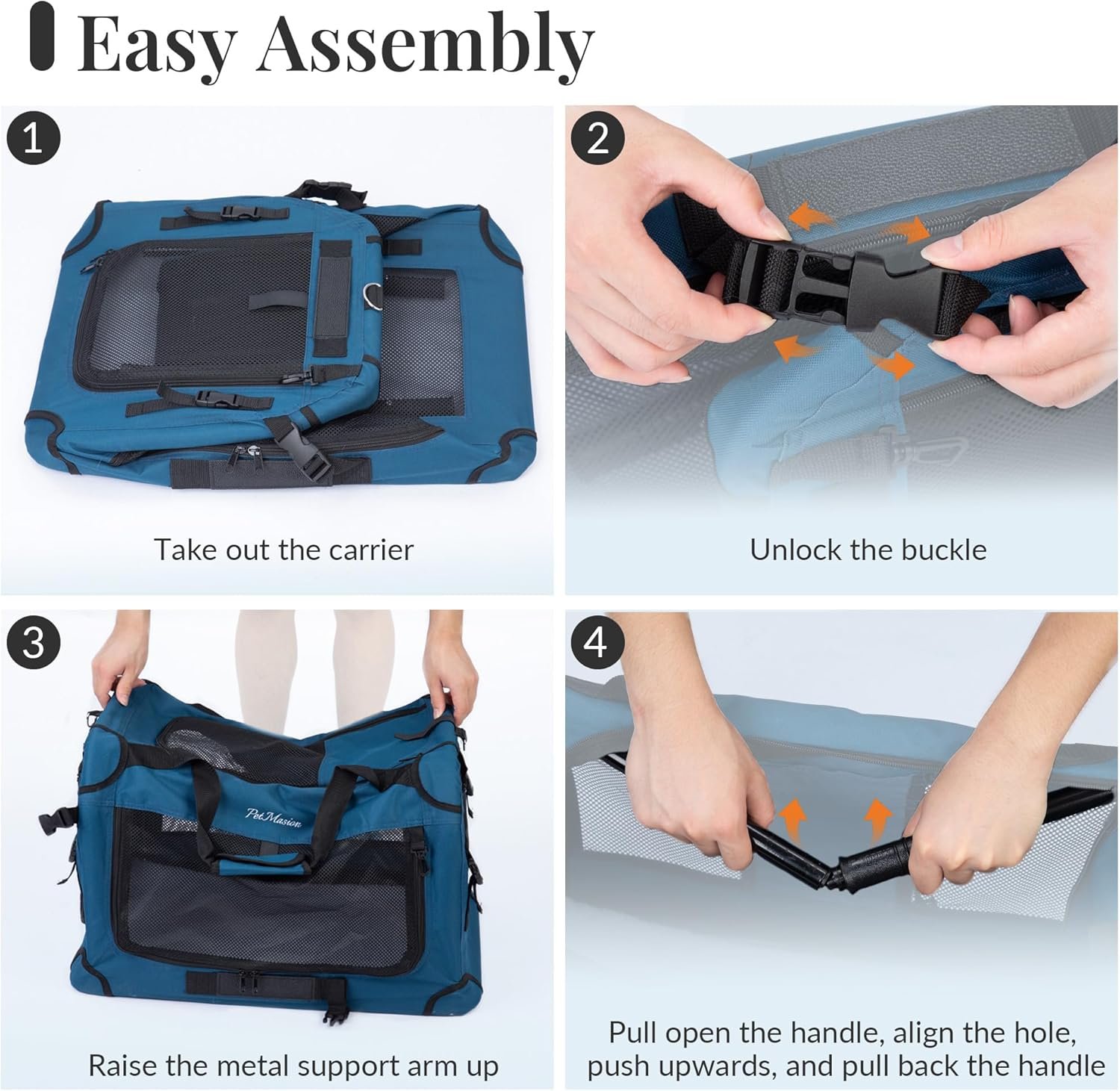 Easy Assembly

1

Take out the carrier

2

Unlock the buckle

3

PetMasion

Raise the metal support arm up

4

Pull open the handle, align the hole, push upwards, and pull back the handle