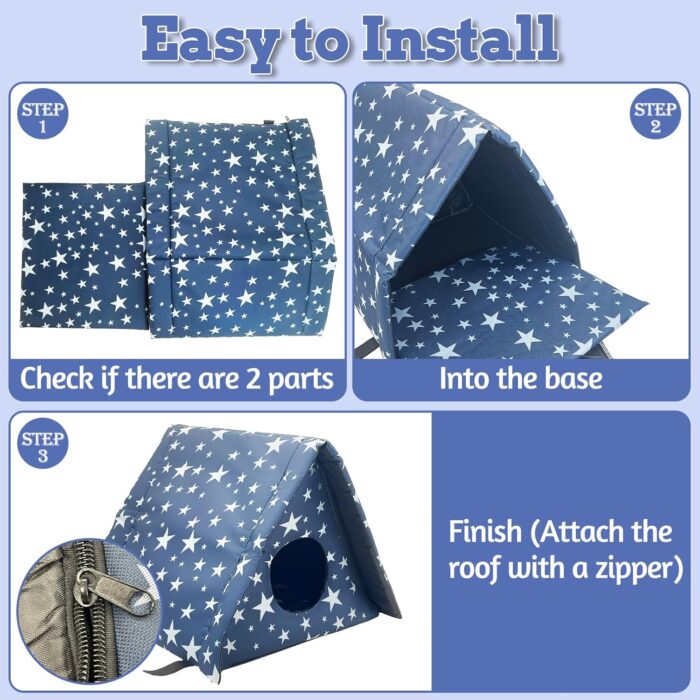 Easy to Install

STEP 1

Check if there are 2 parts

STEP 2

Into the base

STEP 3

Finish (Attach the roof with a zipper)