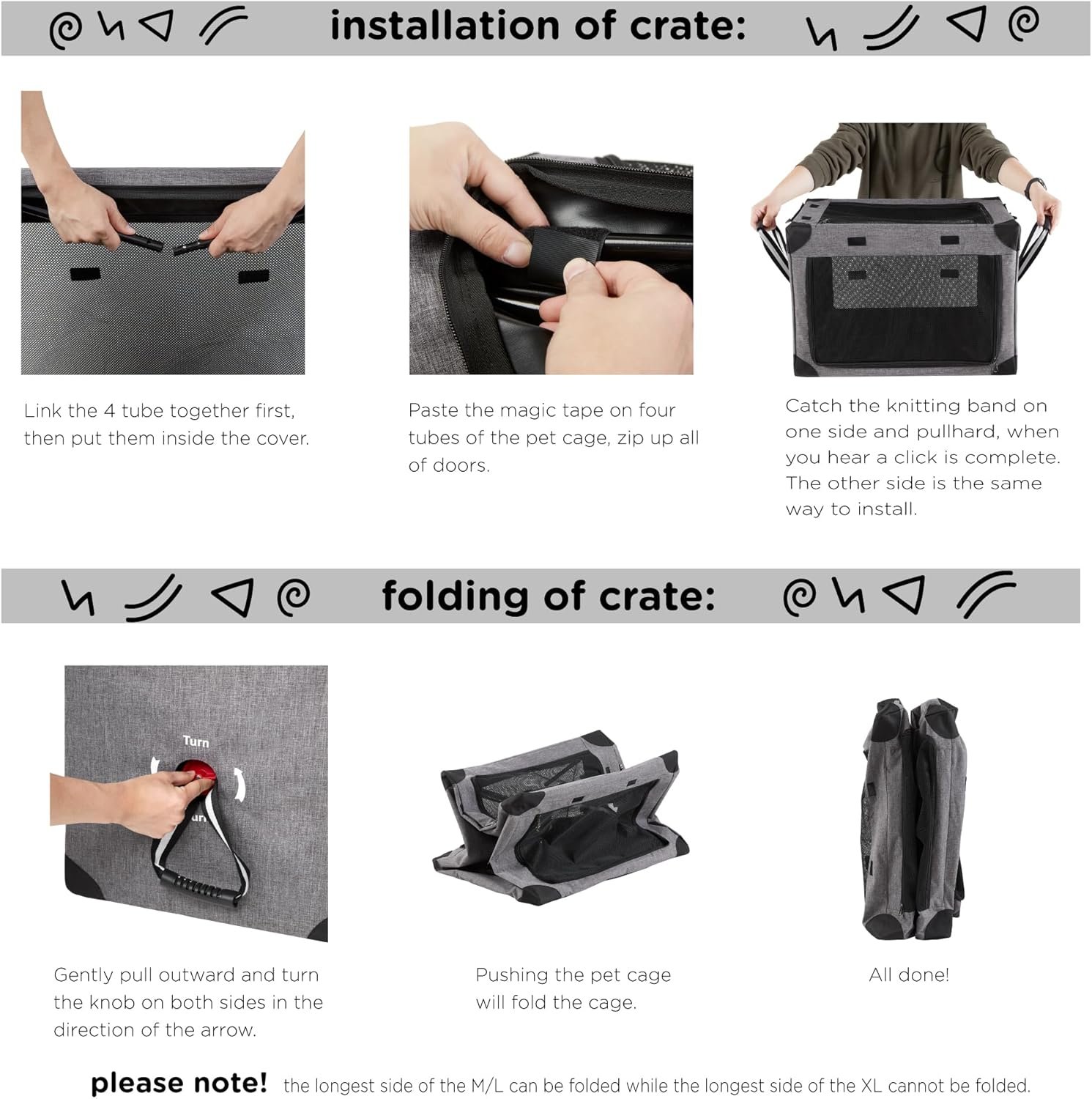 installation of crate:

Link the 4 tube together first, then put them inside the cover.

Paste the magic tape on four tubes of the pet cage, zip up all of doors.

Catch the knitting band on one side and pullhard, when you hear a click is complete. The other side is the same way to install.

folding of crate:

Turn

Gently pull outward and turn the knob on both sides in the direction of the arrow.

Pushing the pet cage will fold the cage.

All done!

please note! the longest side of the M/L can be folded while the longest side of the XL cannot be folded.