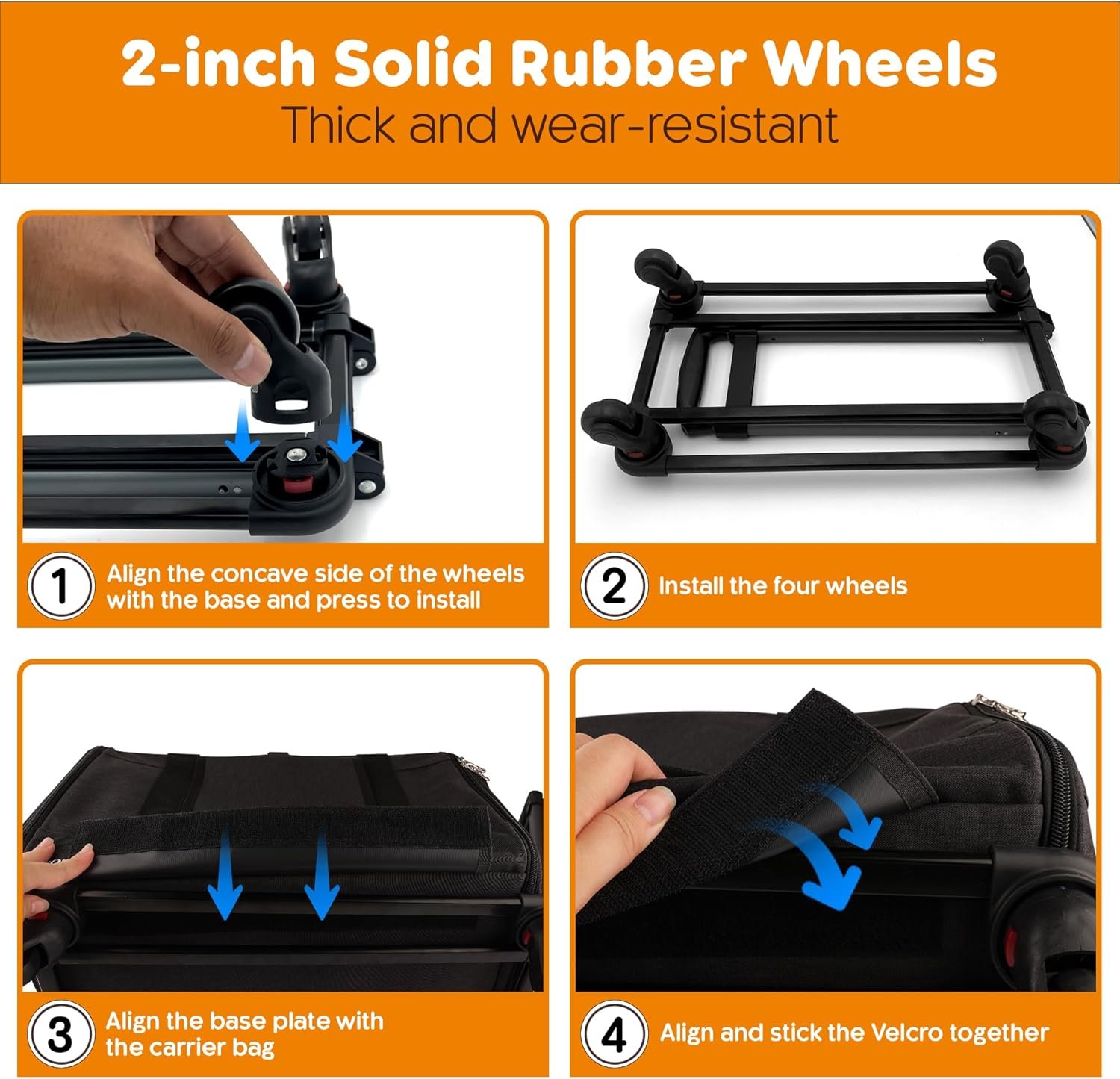 2-inch Solid Rubber Wheels
Thick and wear-resistant

1 Align the concave side of the wheels with the base and press to install

2 Install the four wheels

3 Align the base plate with the carrier bag

4 Align and stick the Velcro together