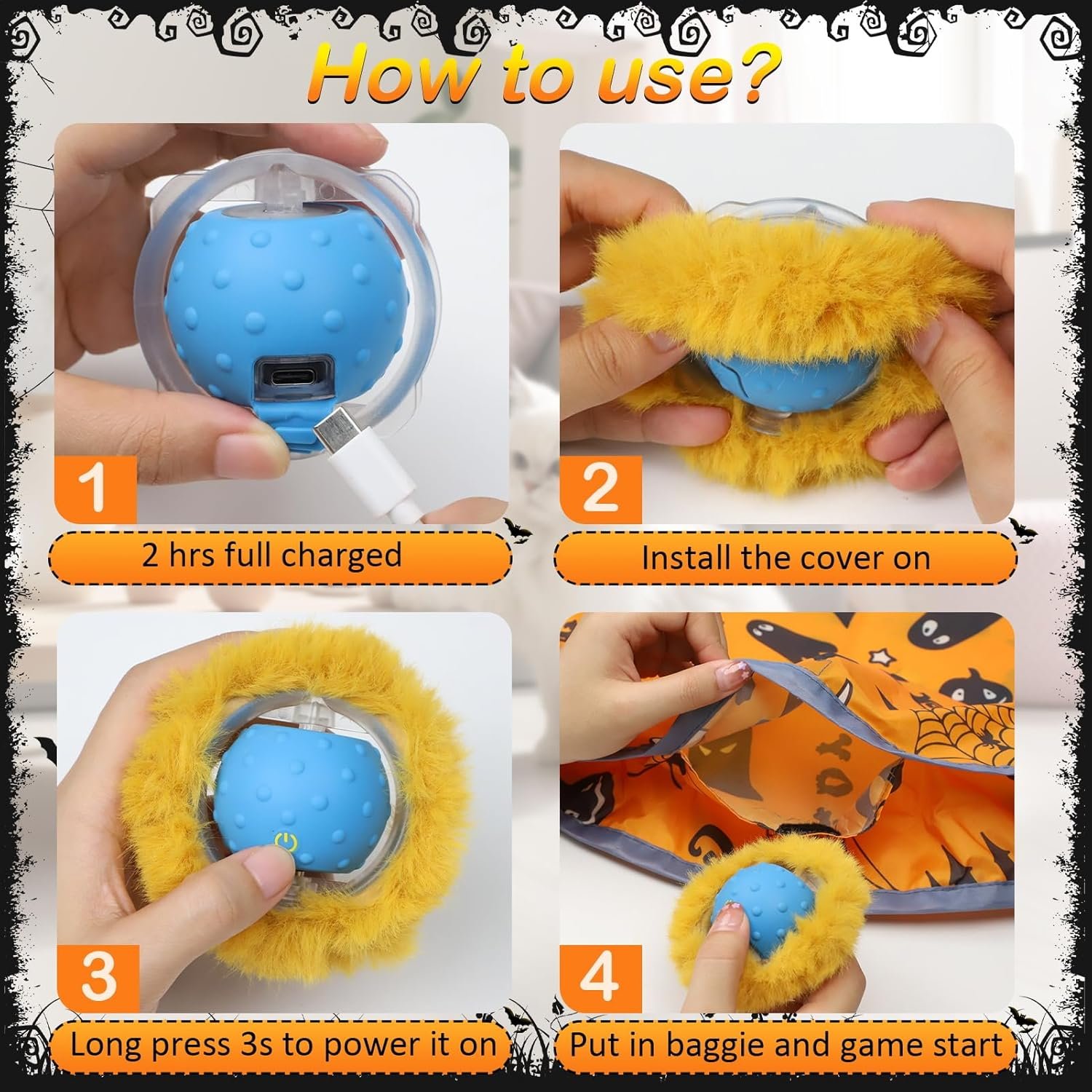 How to use?

1

2 hrs full charged

2

Install the cover on

3

Long press 3s to power it on

4

Put in baggie and game start