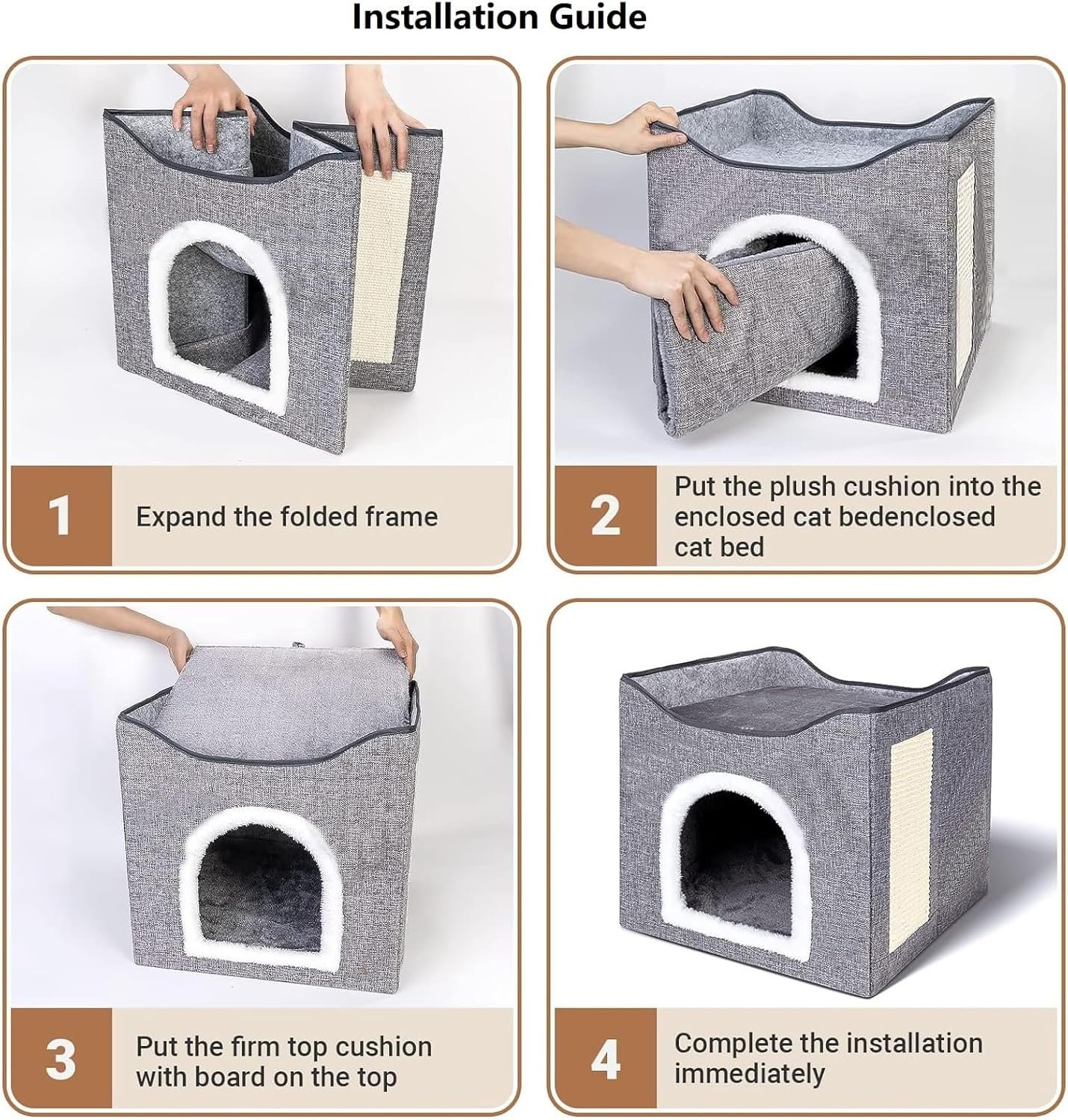 Installation Guide

1 Expand the folded frame

2 Put the plush cushion into the enclosed cat bedenclosed cat bed

3 Put the firm top cushion with board on the top

4 Complete the installation immediately