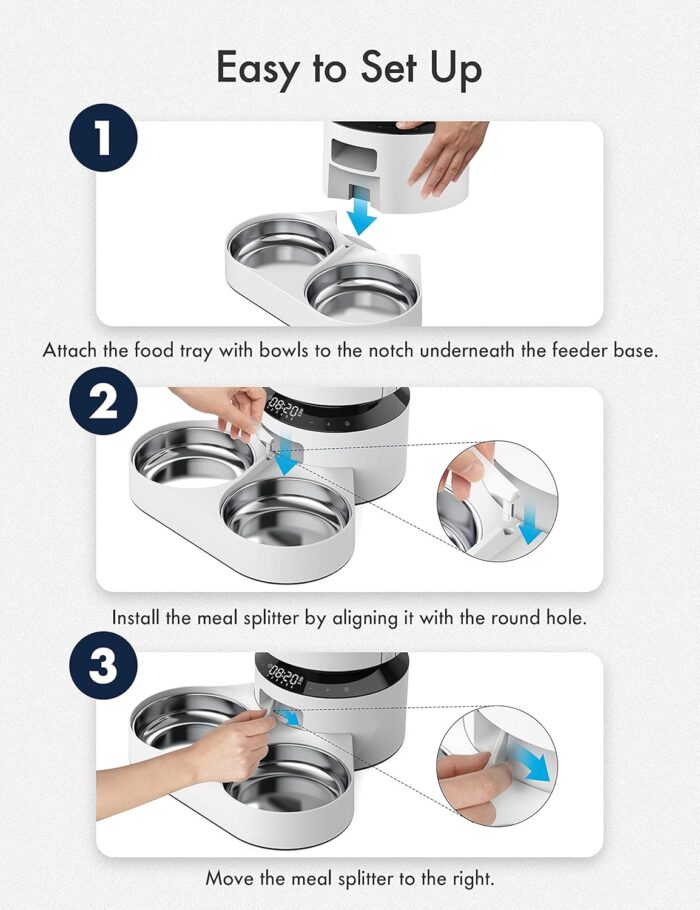 Easy to Set Up

1

Attach the food tray with bowls to the notch underneath the feeder base.

2

08:20

Install the meal splitter by aligning it with the round hole.

3

08:20

Move the meal splitter to the right.