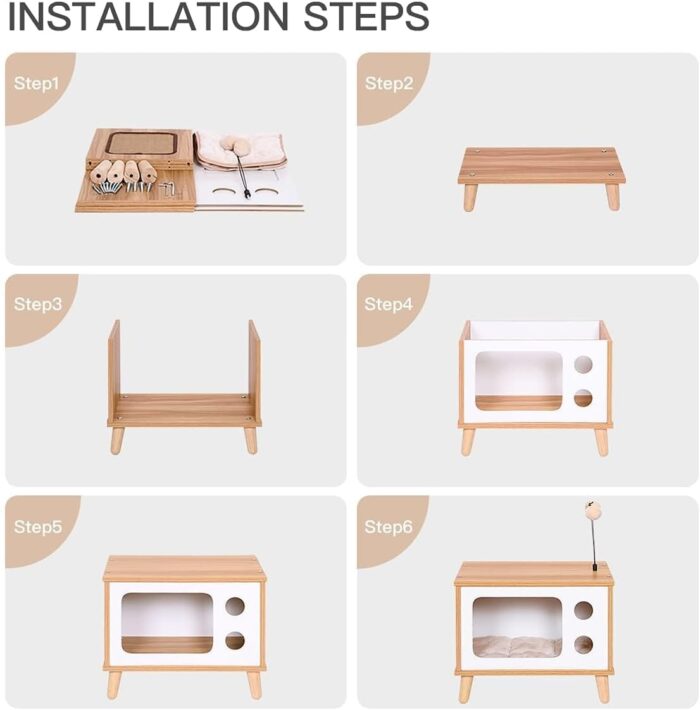 INSTALLATION STEPS

Step1

Step2

Step3

Step4

Step5

Step6