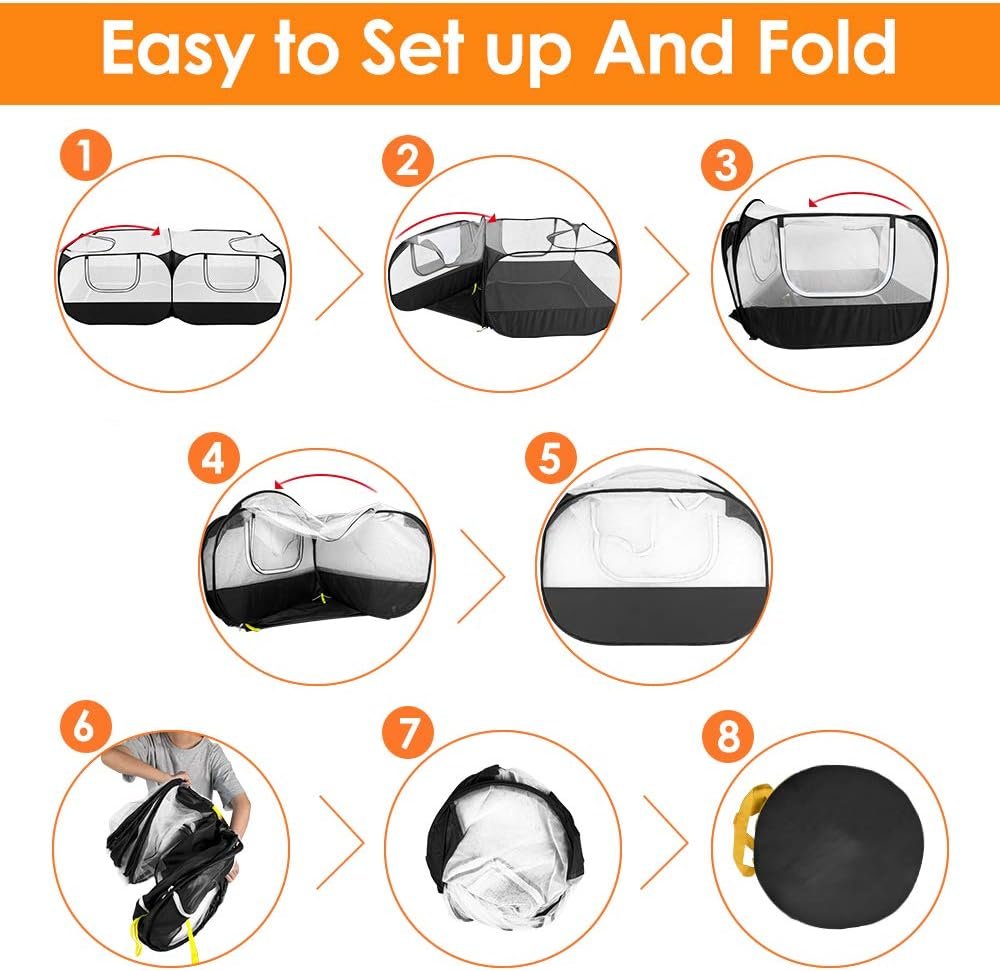 Easy to Set up And Fold

1

2

3

4

5

6

7

8