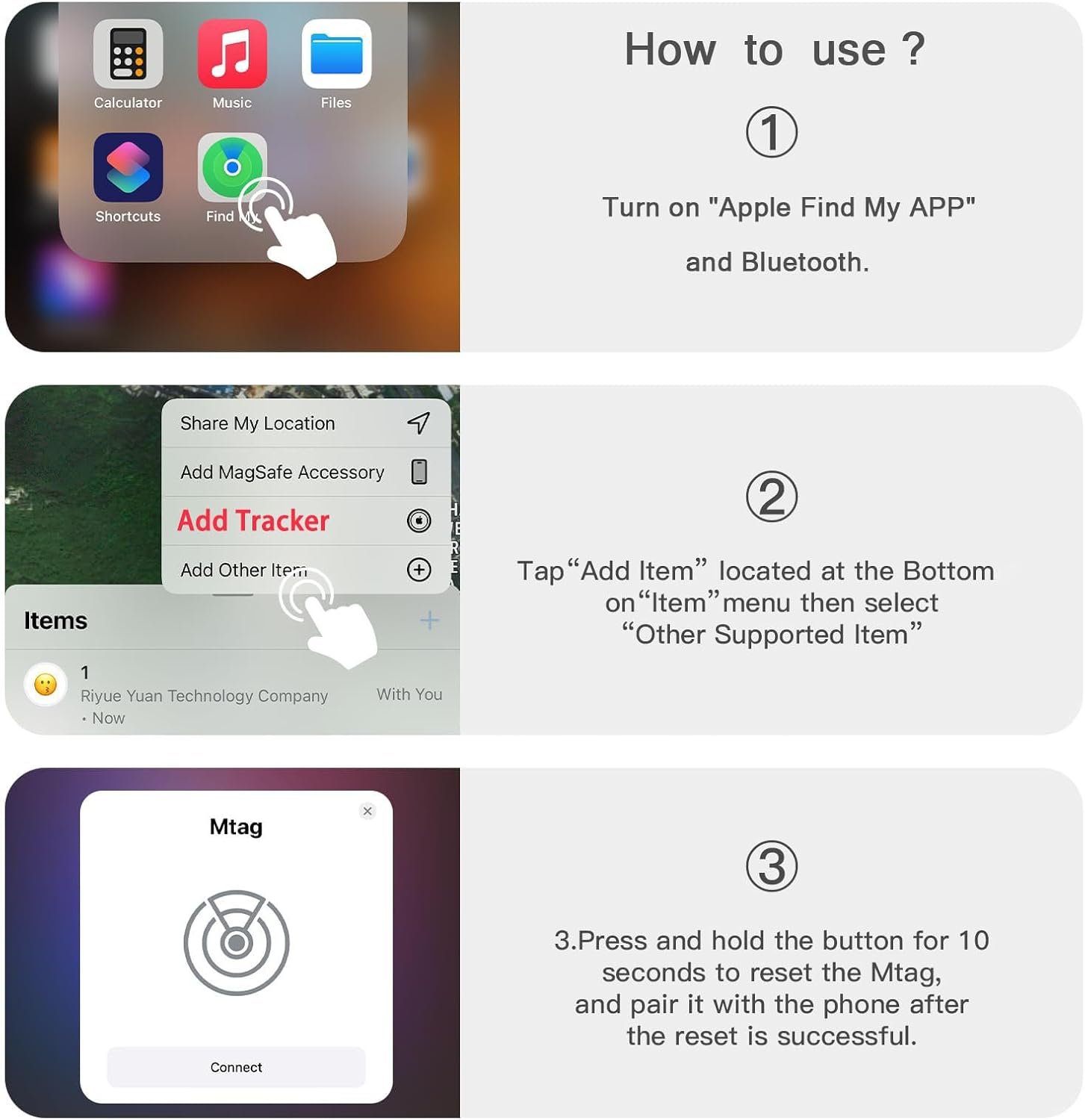 Calculator
Music
Files
Shortcuts
Find My

How to use ?

①

Turn on "Apple Find My APP" and Bluetooth.

Share My Location
Add MagSafe Accessory
Add Tracker
Add Other Item
Items
1
Riyue Yuan Technology Company
• Now
With You

②

Tap“Add Item” located at the Bottom on“Item”menu then select “Other Supported Item”

Mtag
Connect

③

3.Press and hold the button for 10 seconds to reset the Mtag, and pair it with the phone after the reset is successful.