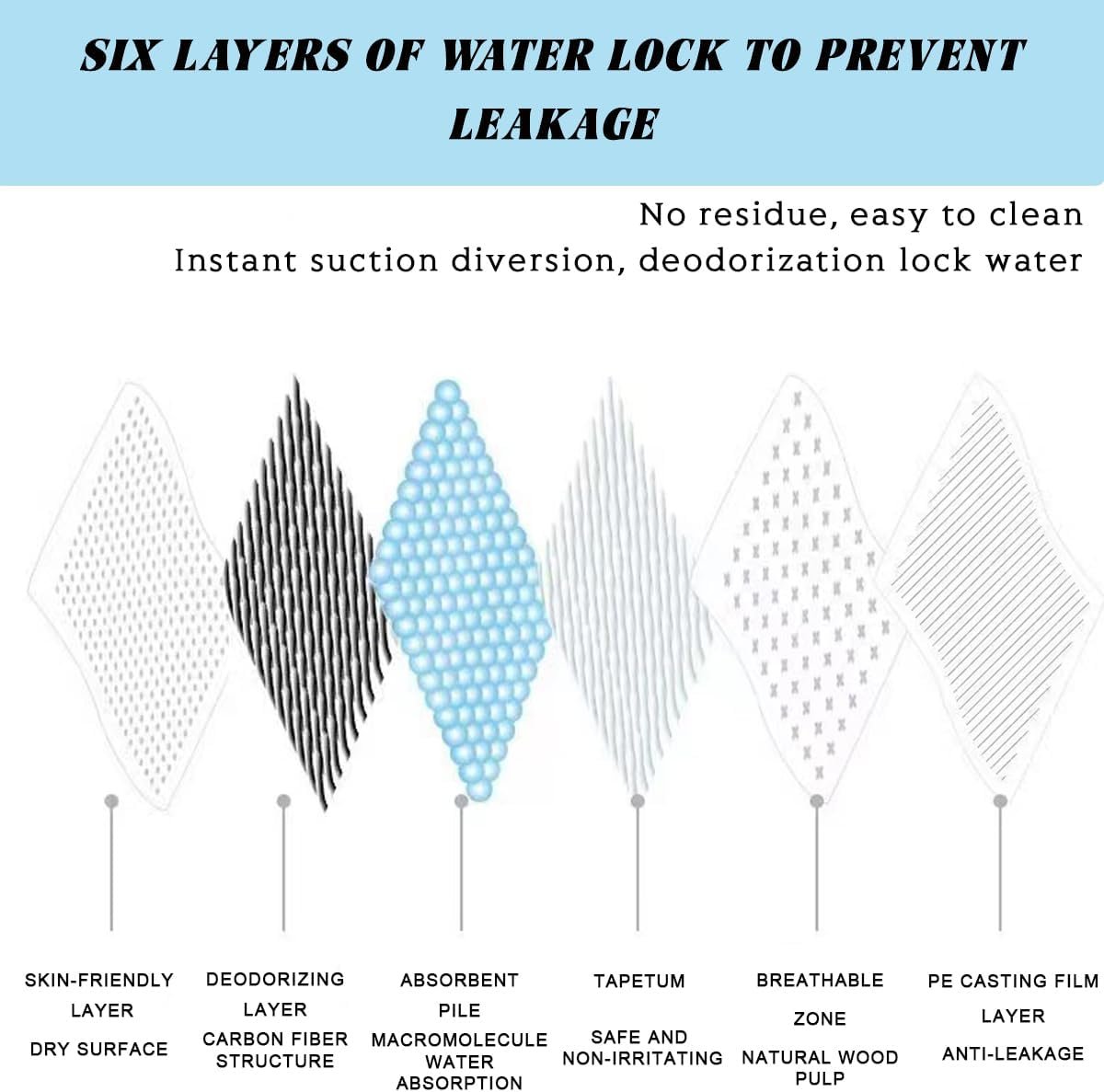 SIX LAYERS OF WATER LOCK TO PREVENT LEAKAGE

No residue, easy to clean
Instant suction diversion, deodorization lock water

SKIN-FRIENDLY LAYER
DRY SURFACE

DEODORIZING LAYER
CARBON FIBER STRUCTURE

ABSORBENT PILE
MACROMOLECULE WATER ABSORPTION

TAPETUM
SAFE AND NON-IRRITATING

BREATHABLE ZONE
NATURAL WOOD PULP

PE CASTING FILM LAYER
ANTI-LEAKAGE