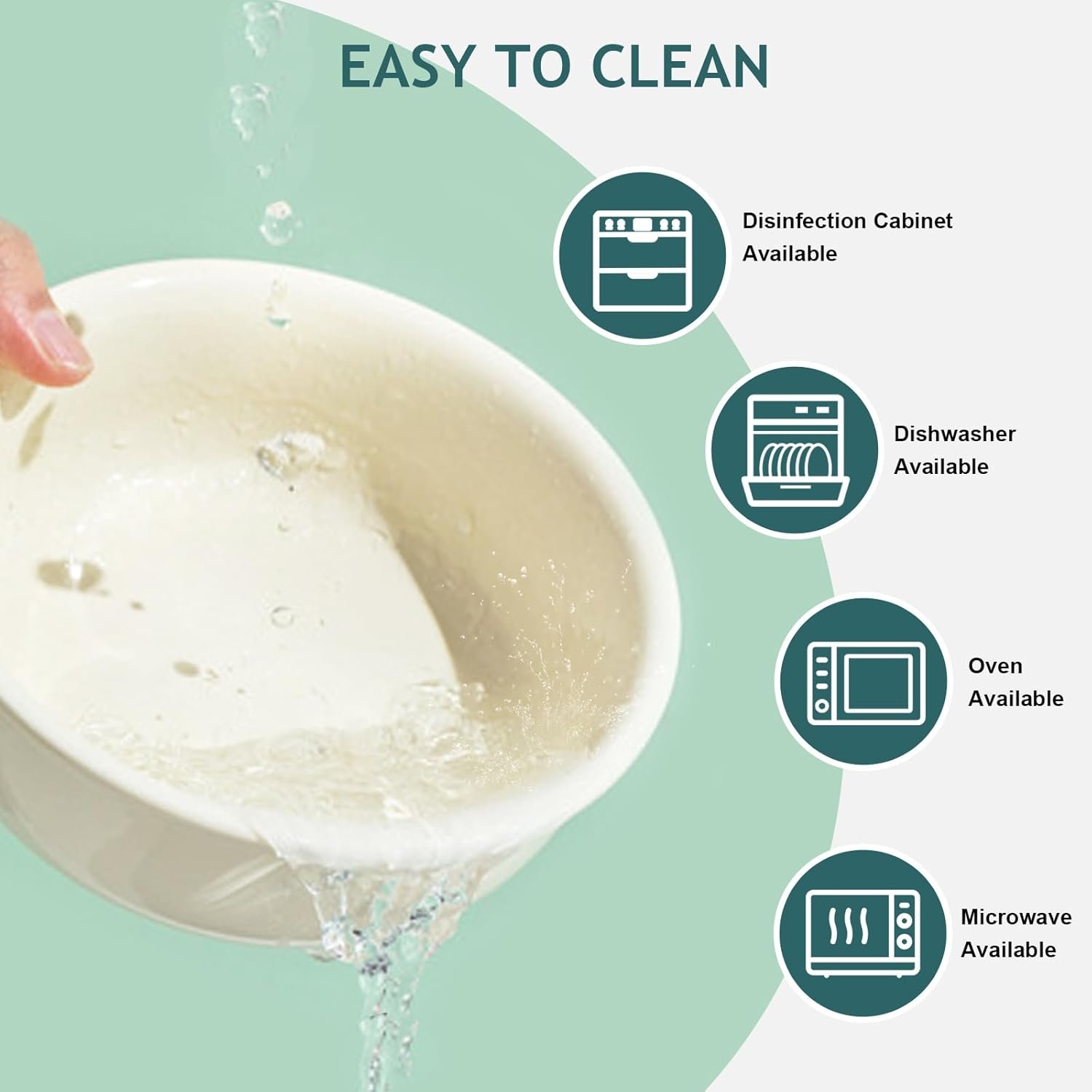 EASY TO CLEAN

Disinfection Cabinet Available

Dishwasher Available

Oven Available

Microwave Available