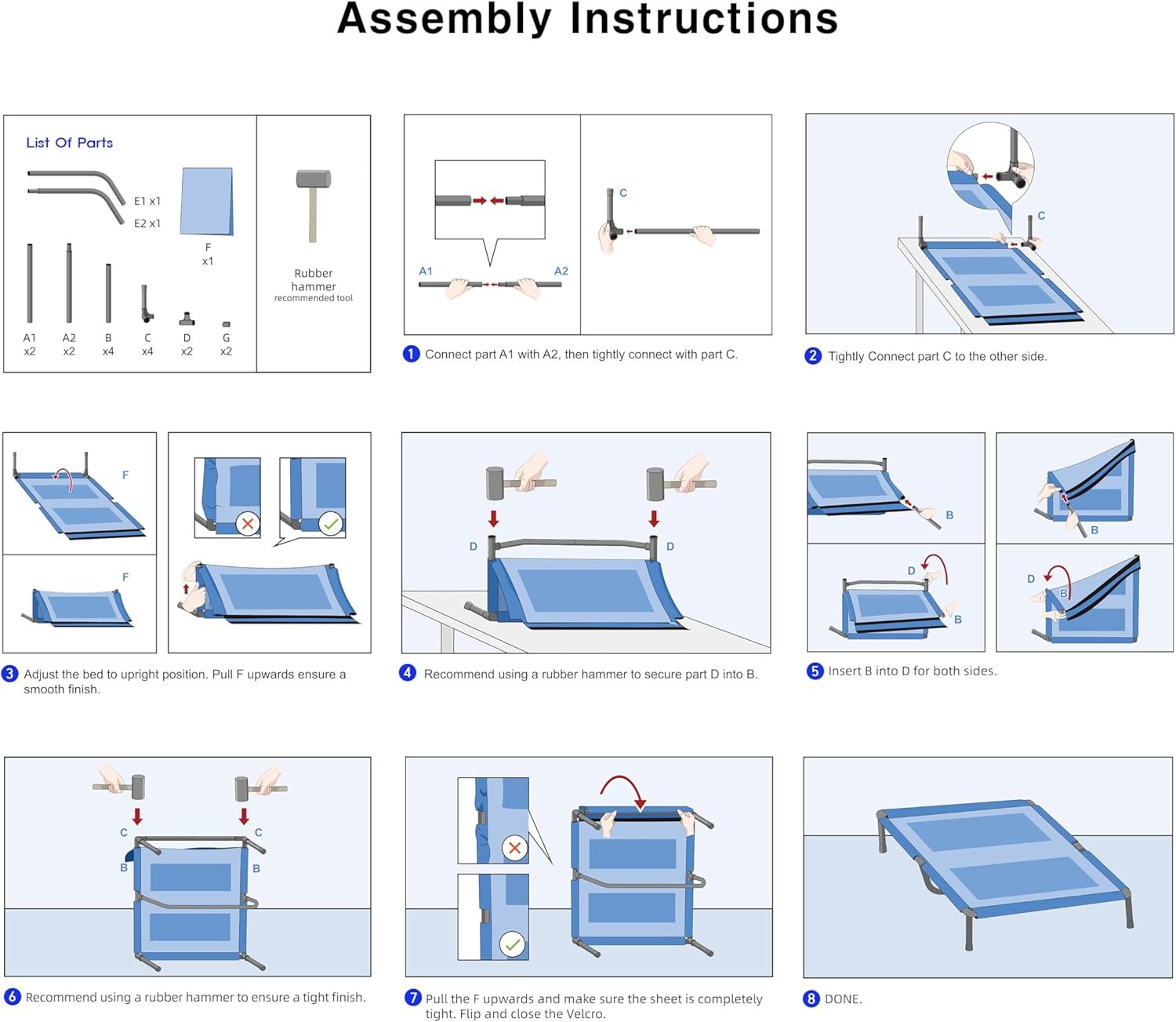 Assembly Instructions

List Of Parts

E1 x1
E2 x1

F
x1

A1 x2
A2 x2
B x4
C x4
D x2
G x2

Rubber hammer
recommended tool

A1
A2
C

1 Connect part A1 with A2, then tightly connect with part C.

C

2 Tightly Connect part C to the other side.

F
F

3 Adjust the bed to upright position. Pull F upwards ensure a smooth finish.

D
D

4 Recommend using a rubber hammer to secure part D into B.

B
B
D
B
D
B

5 Insert B into D for both sides.

C
C
B
B

6 Recommend using a rubber hammer to ensure a tight finish.

7 Pull the F upwards and make sure the sheet is completely tight. Flip and close the Velcro.

8 DONE.