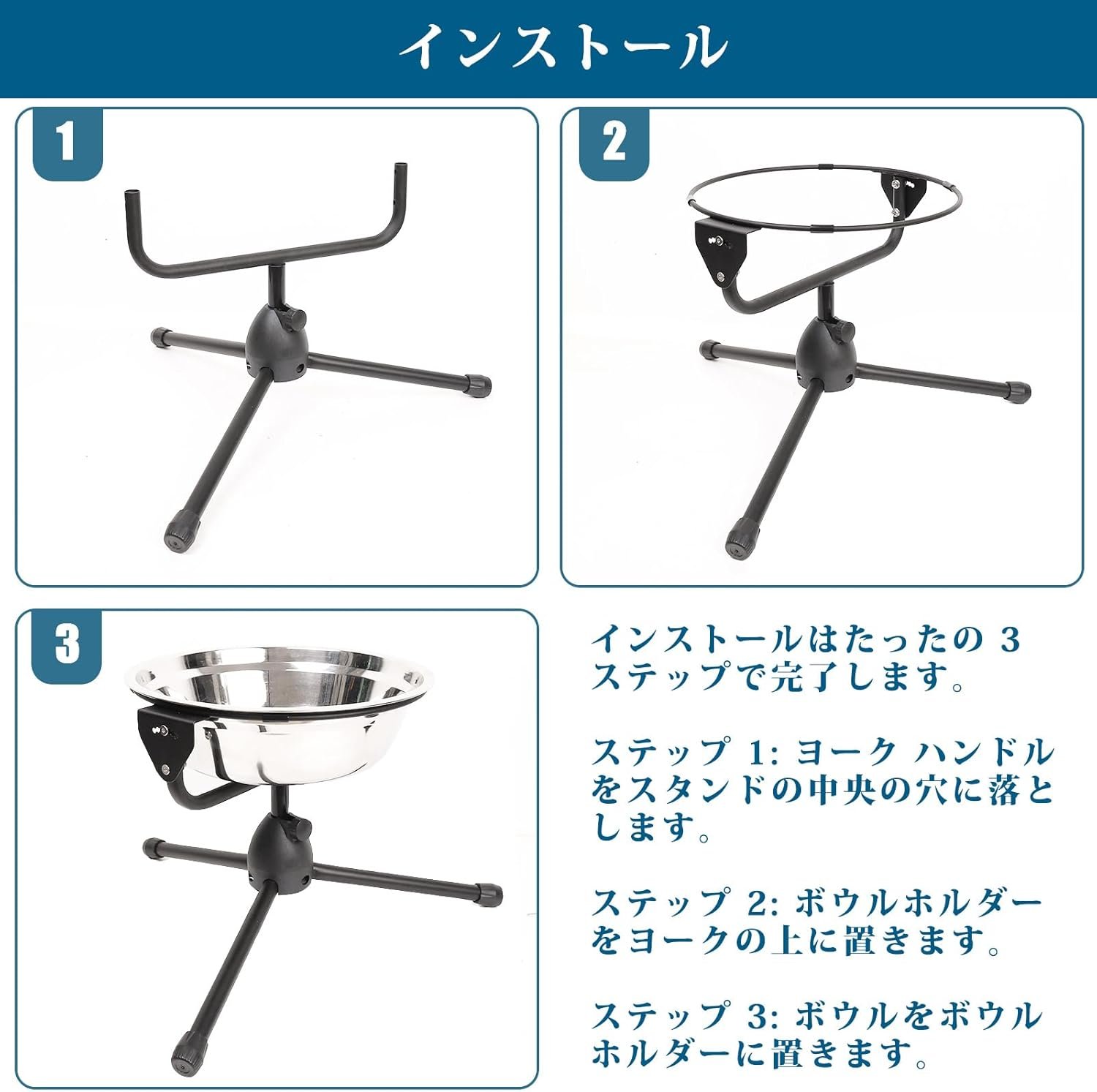 インストール

1

2

3

インストールはたったの 3 ステップで完了します。

ステップ 1: ヨーク ハンドルをスタンドの中央の穴に落とします。

ステップ 2: ボウルホルダーをヨークの上に置きます。

ステップ 3: ボウルをボウルホルダーに置きます。