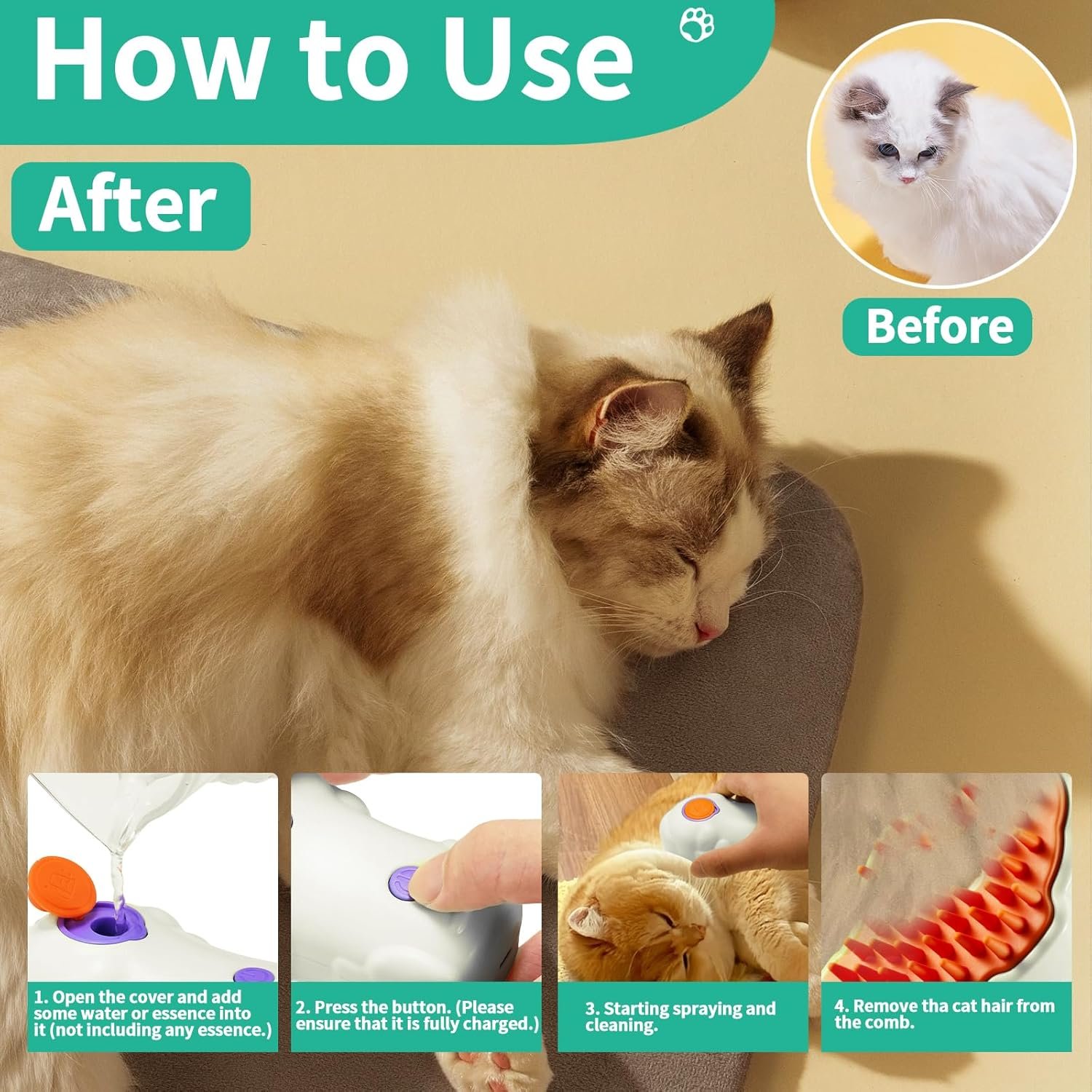 How to Use

After

Before

1. Open the cover and add some water or essence into it (not including any essence.)

2. Press the button. (Please ensure that it is fully charged.)

3. Starting spraying and cleaning.

4. Remove tha cat hair from the comb.