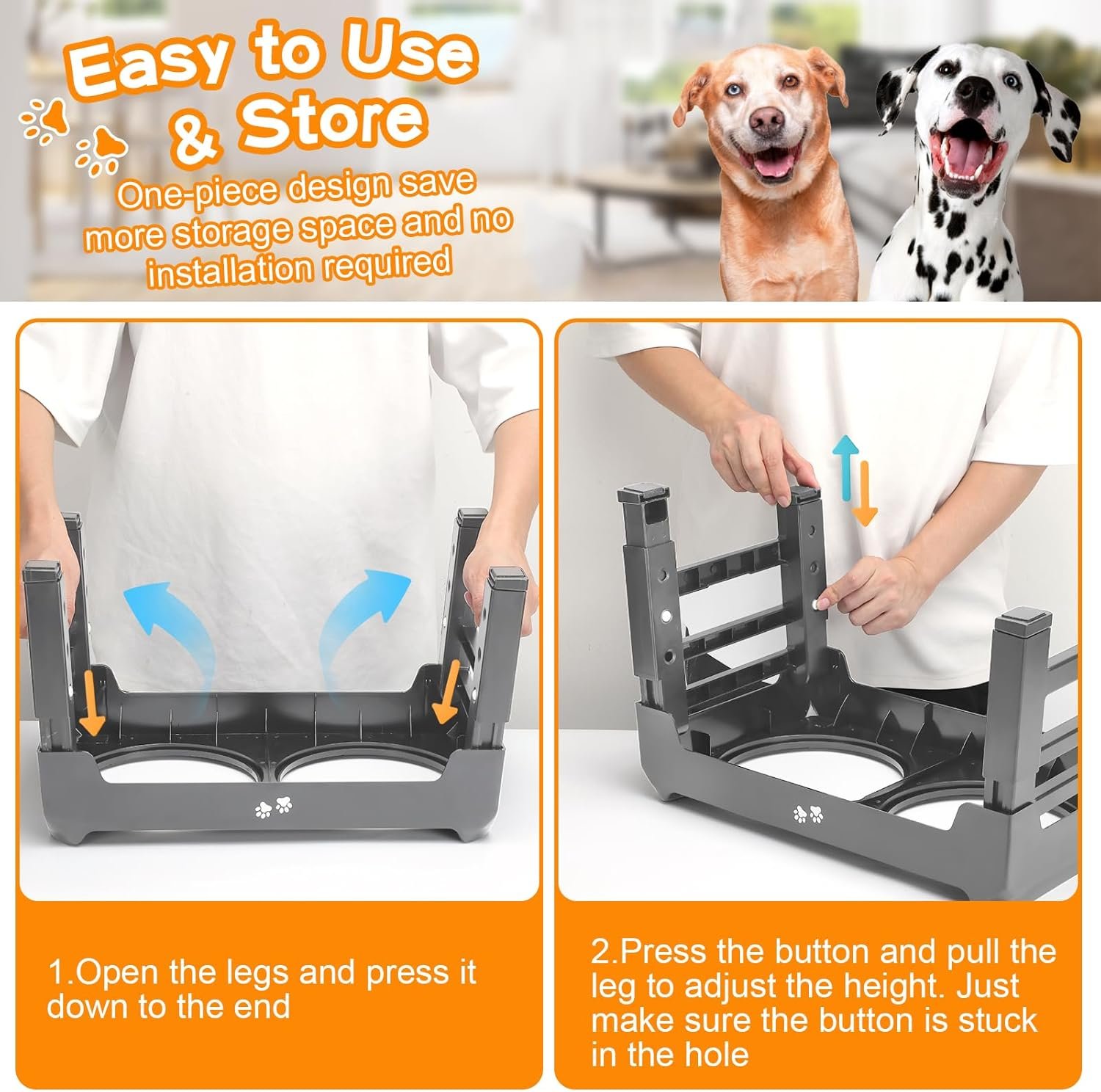 Easy to Use & Store

One-piece design save more storage space and no installation required

1.Open the legs and press it down to the end

2.Press the button and pull the leg to adjust the height. Just make sure the button is stuck in the hole