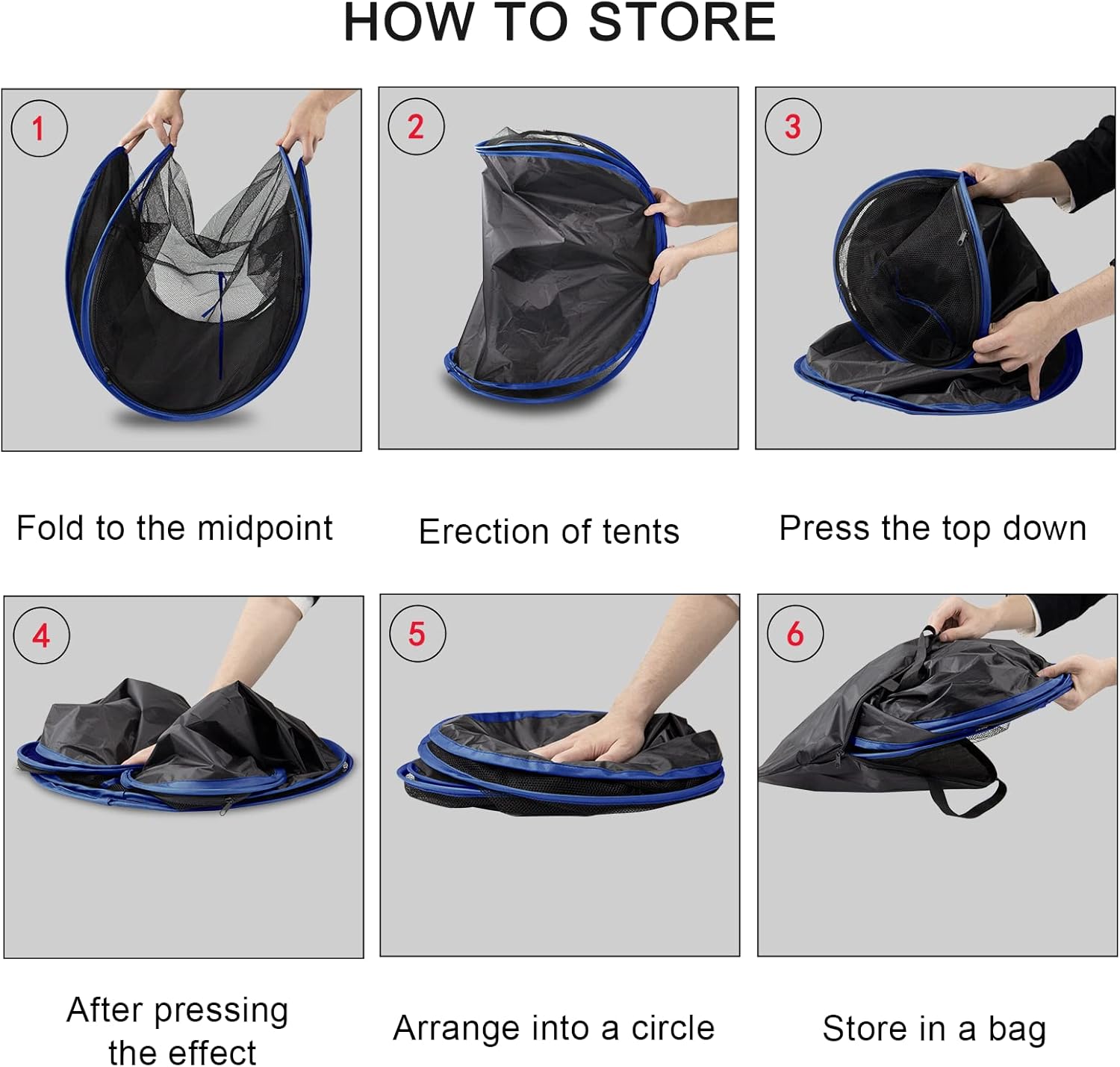 HOW TO STORE

1

2

3

Fold to the midpoint

Erection of tents

Press the top down

4

5

6

After pressing the effect

Arrange into a circle

Store in a bag