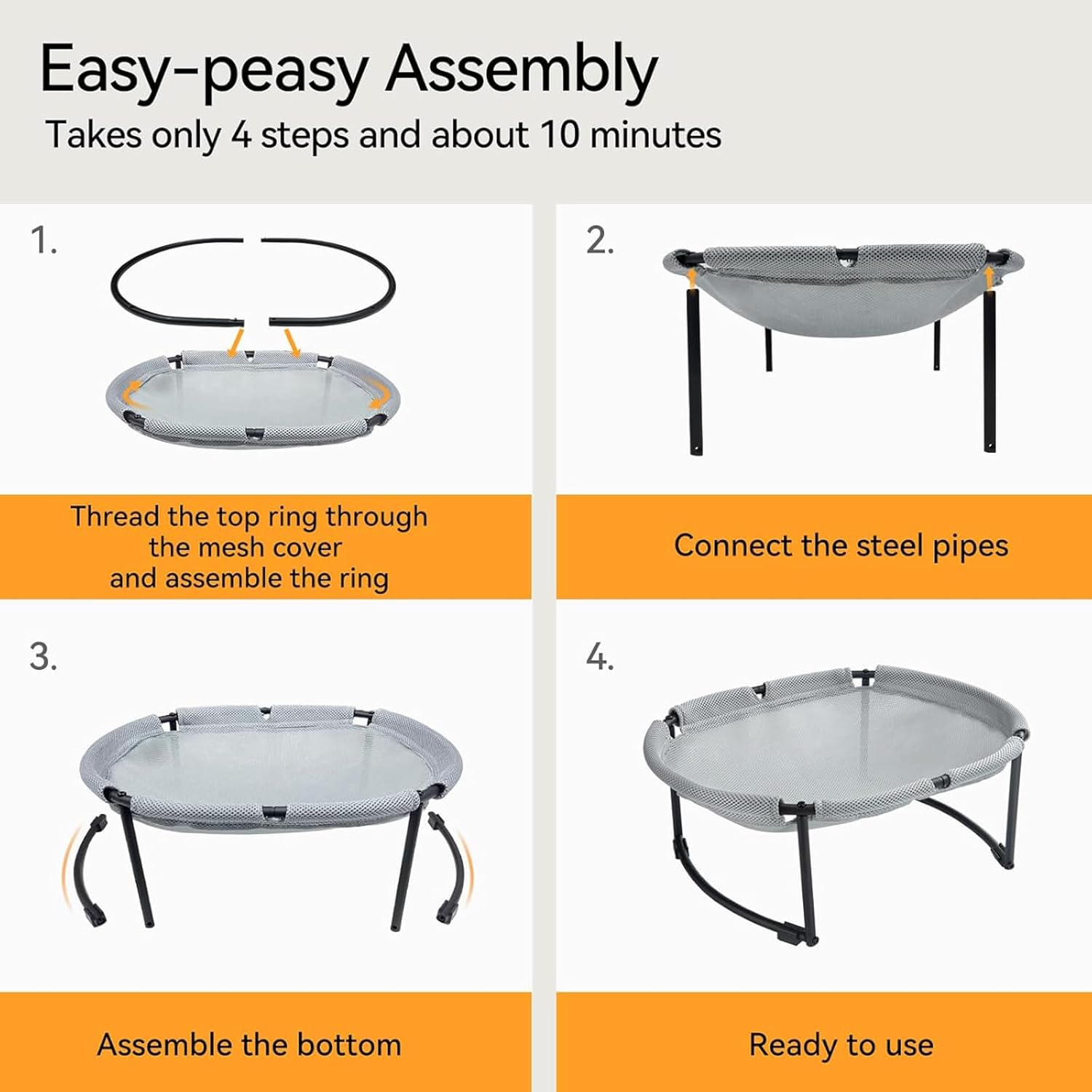 Easy-peasy Assembly
Takes only 4 steps and about 10 minutes

1.

Thread the top ring through the mesh cover and assemble the ring

2.

Connect the steel pipes

3.

Assemble the bottom

4.

Ready to use