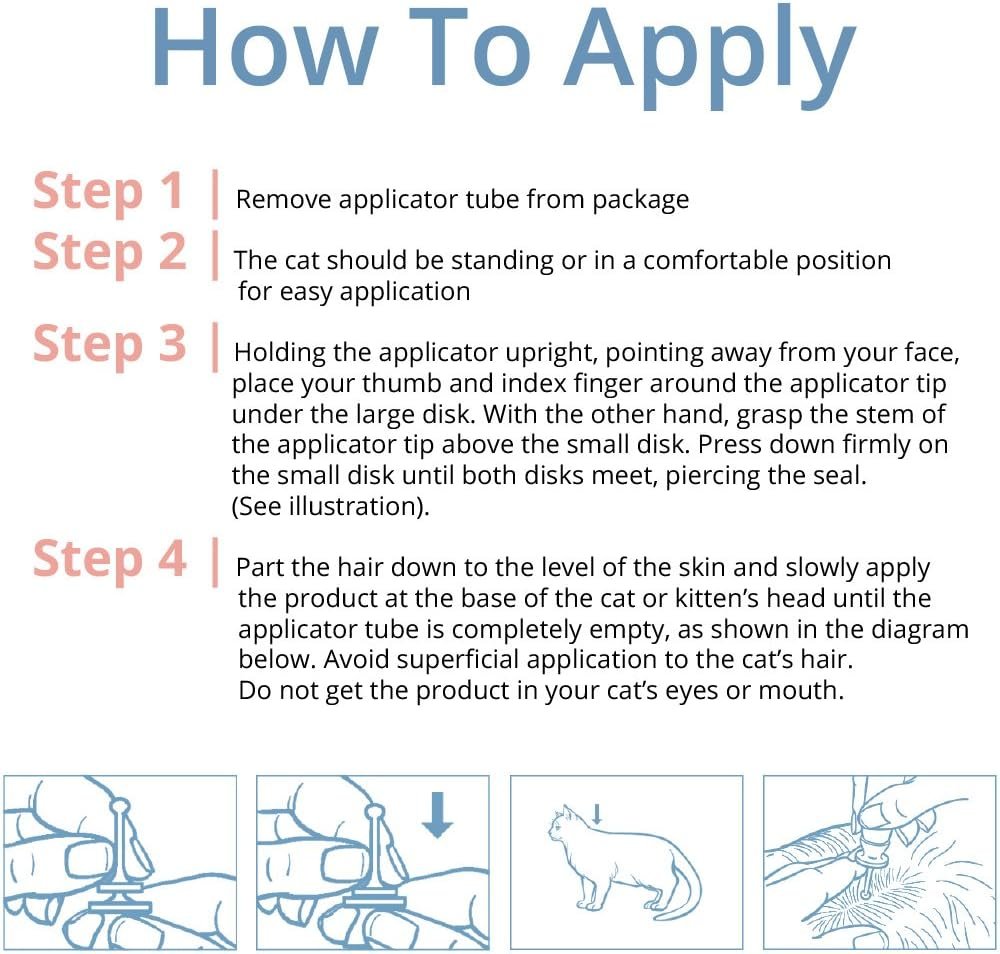 How To Apply

Step 1 | Remove applicator tube from package

Step 2 | The cat should be standing or in a comfortable position for easy application

Step 3 | Holding the applicator upright, pointing away from your face, place your thumb and index finger around the applicator tip under the large disk. With the other hand, grasp the stem of the applicator tip above the small disk. Press down firmly on the small disk until both disks meet, piercing the seal. (See illustration).

Step 4 | Part the hair down to the level of the skin and slowly apply the product at the base of the cat or kitten's head until the applicator tube is completely empty, as shown in the diagram below. Avoid superficial application to the cat's hair. Do not get the product in your cat's eyes or mouth.