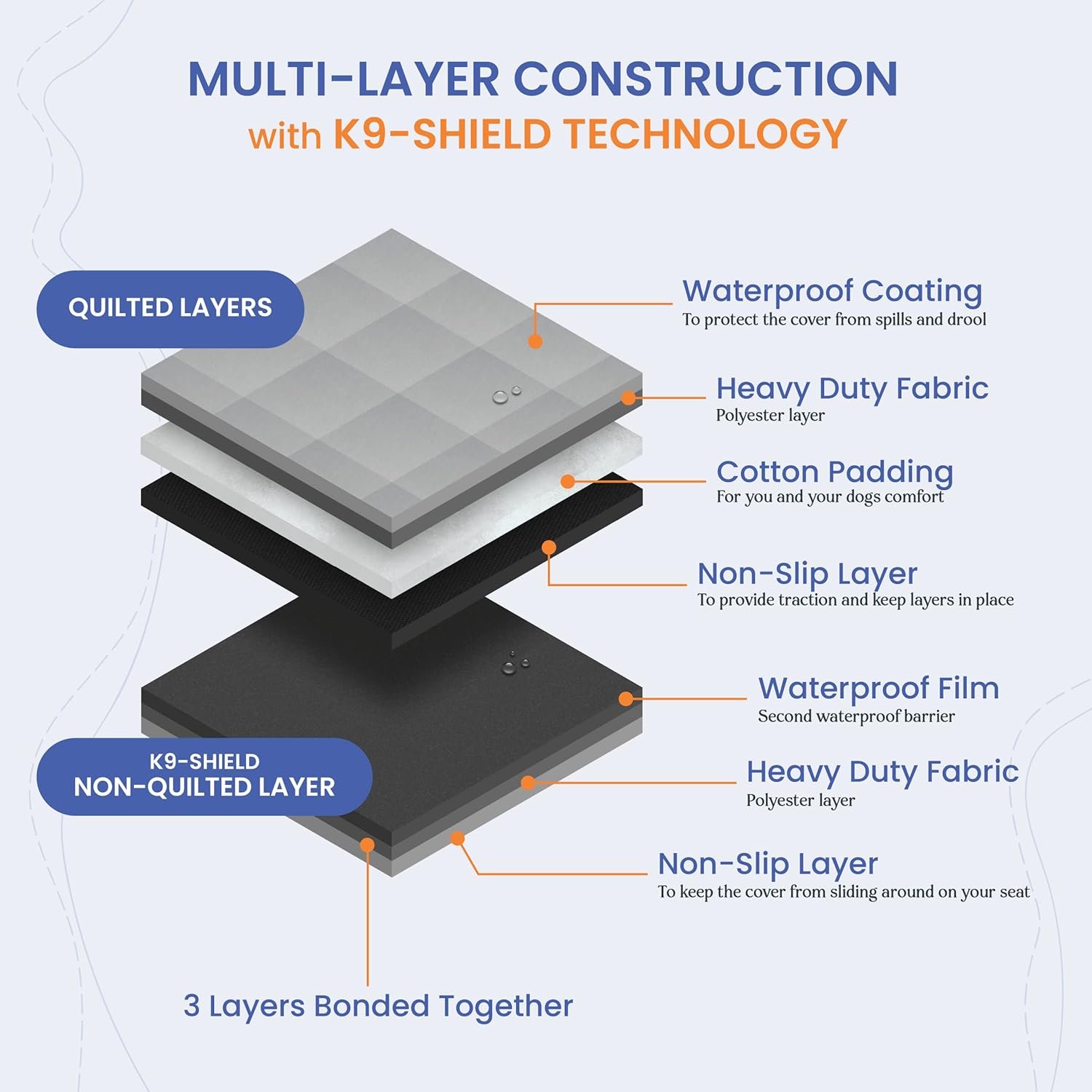 MULTI-LAYER CONSTRUCTION
with K9-SHIELD TECHNOLOGY

QUILTED LAYERS

Waterproof Coating
To protect the cover from spills and drool

Heavy Duty Fabric
Polyester layer

Cotton Padding
For you and your dogs comfort

Non-Slip Layer
To provide traction and keep layers in place

K9-SHIELD
NON-QUILTED LAYER

Waterproof Film
Second waterproof barrier

Heavy Duty Fabric
Polyester layer

Non-Slip Layer
To keep the cover from sliding around on your seat

3 Layers Bonded Together