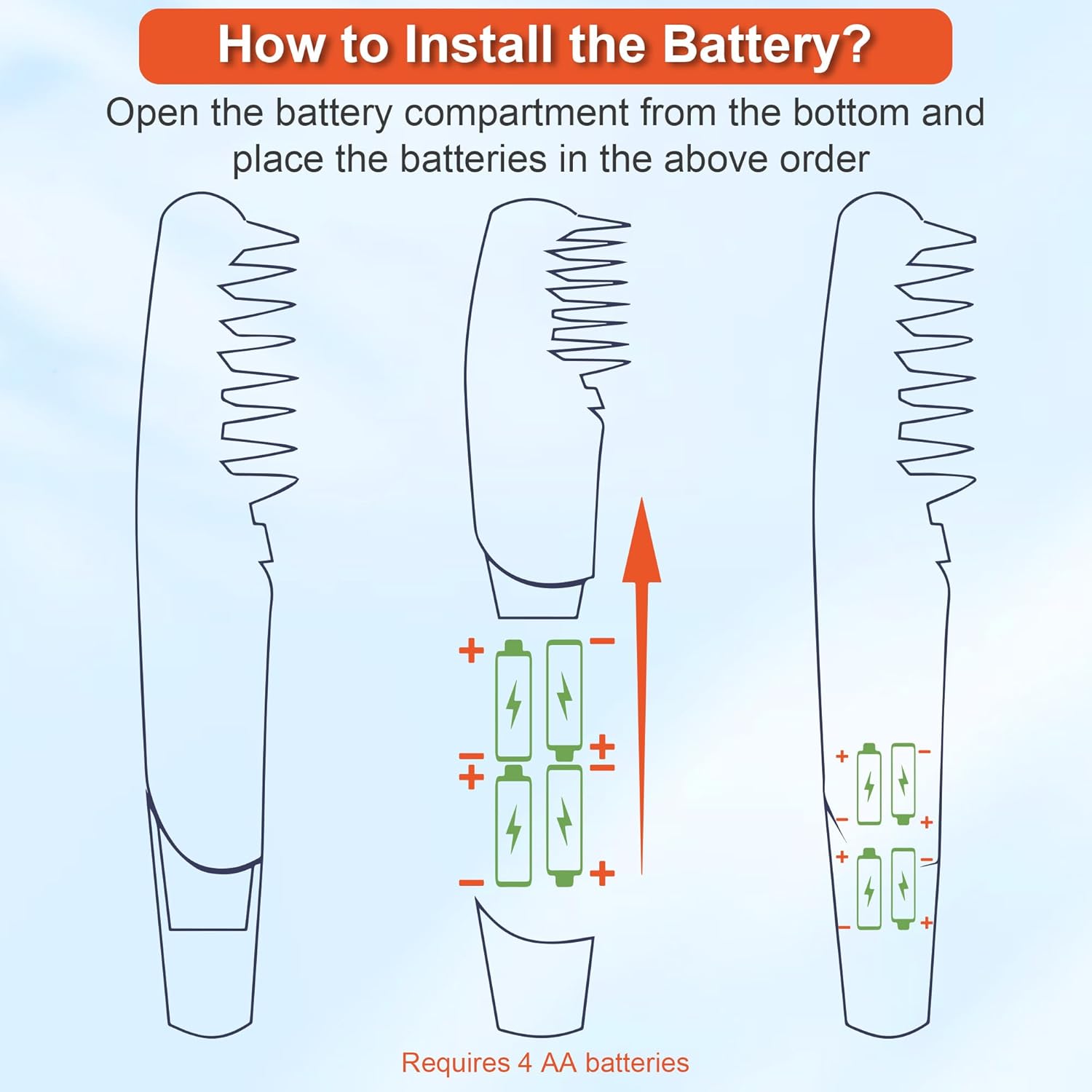 How to Install the Battery?

Open the battery compartment from the bottom and place the batteries in the above order

+ −
− +
+ −
− +

+ −
− +
+ −
− +

Requires 4 AA batteries