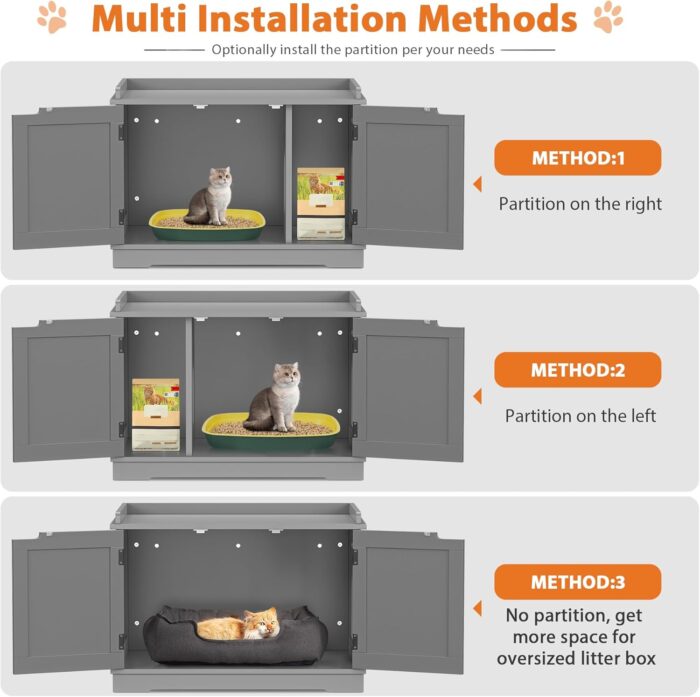 Multi Installation Methods

Optionally install the partition per your needs

METHOD:1

Partition on the right

METHOD:2

Partition on the left

METHOD:3

No partition, get more space for oversized litter box