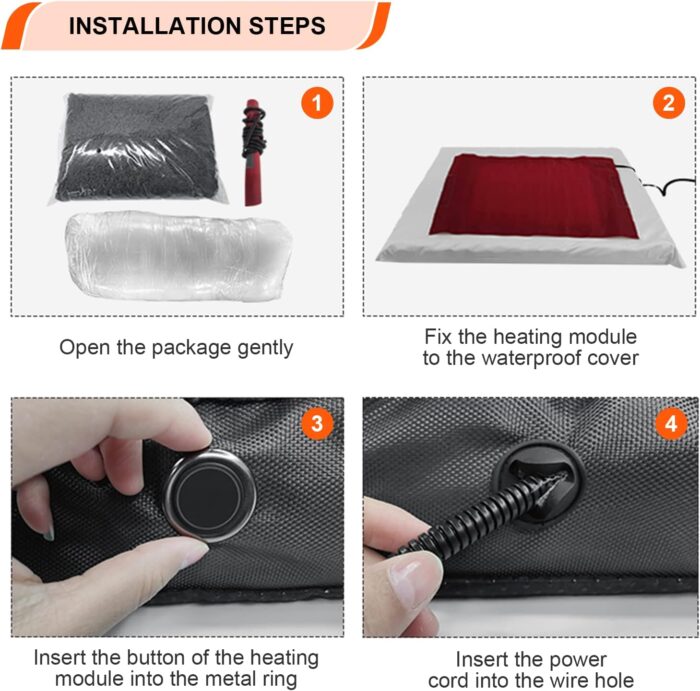 INSTALLATION STEPS

1

Open the package gently

2

Fix the heating module to the waterproof cover

3

Insert the button of the heating module into the metal ring

4

Insert the power cord into the wire hole