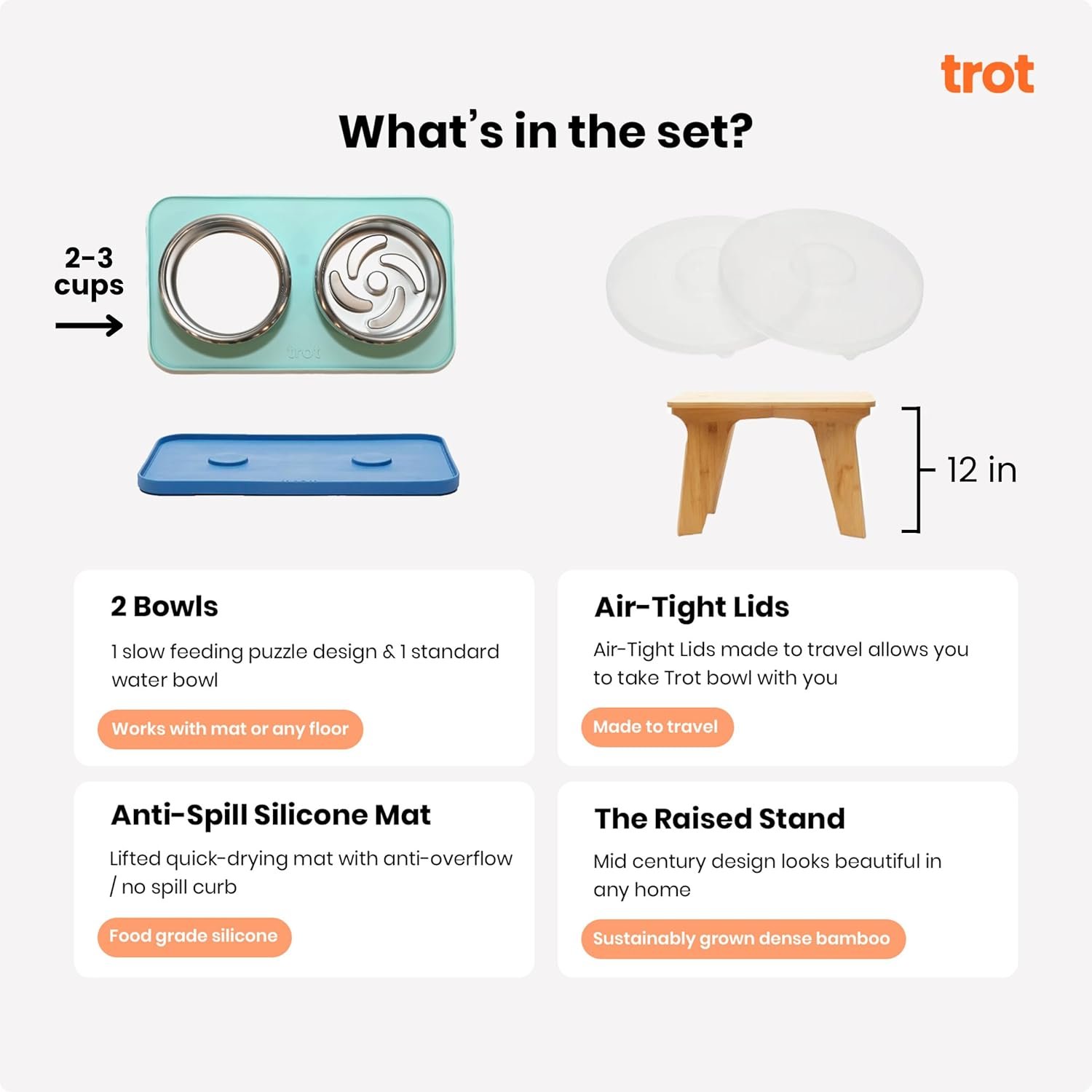 trot

What's in the set?

2-3 cups

trot

12 in

2 Bowls

1 slow feeding puzzle design & 1 standard water bowl

Works with mat or any floor

Air-Tight Lids

Air-Tight Lids made to travel allows you to take Trot bowl with you

Made to travel

Anti-Spill Silicone Mat

Lifted quick-drying mat with anti-overflow / no spill curb

Food grade silicone

The Raised Stand

Mid century design looks beautiful in any home

Sustainably grown dense bamboo