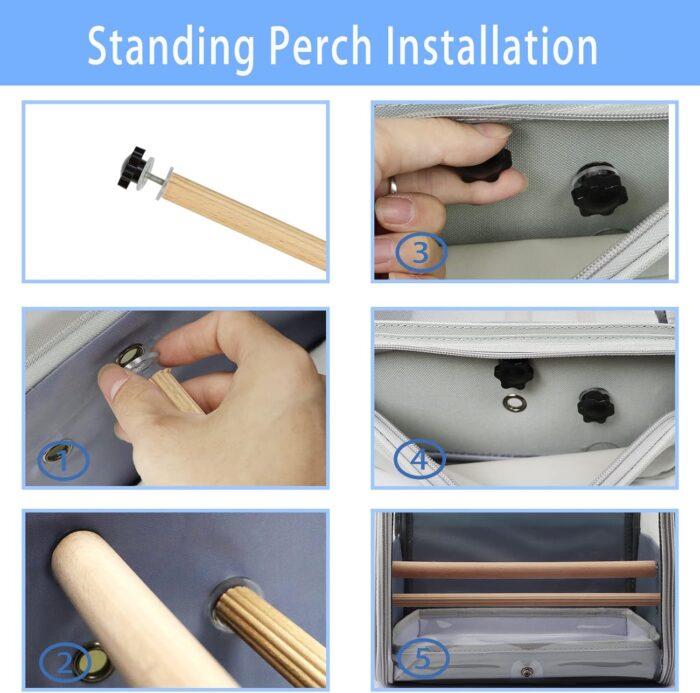 Standing Perch Installation

3

1

4

2

5