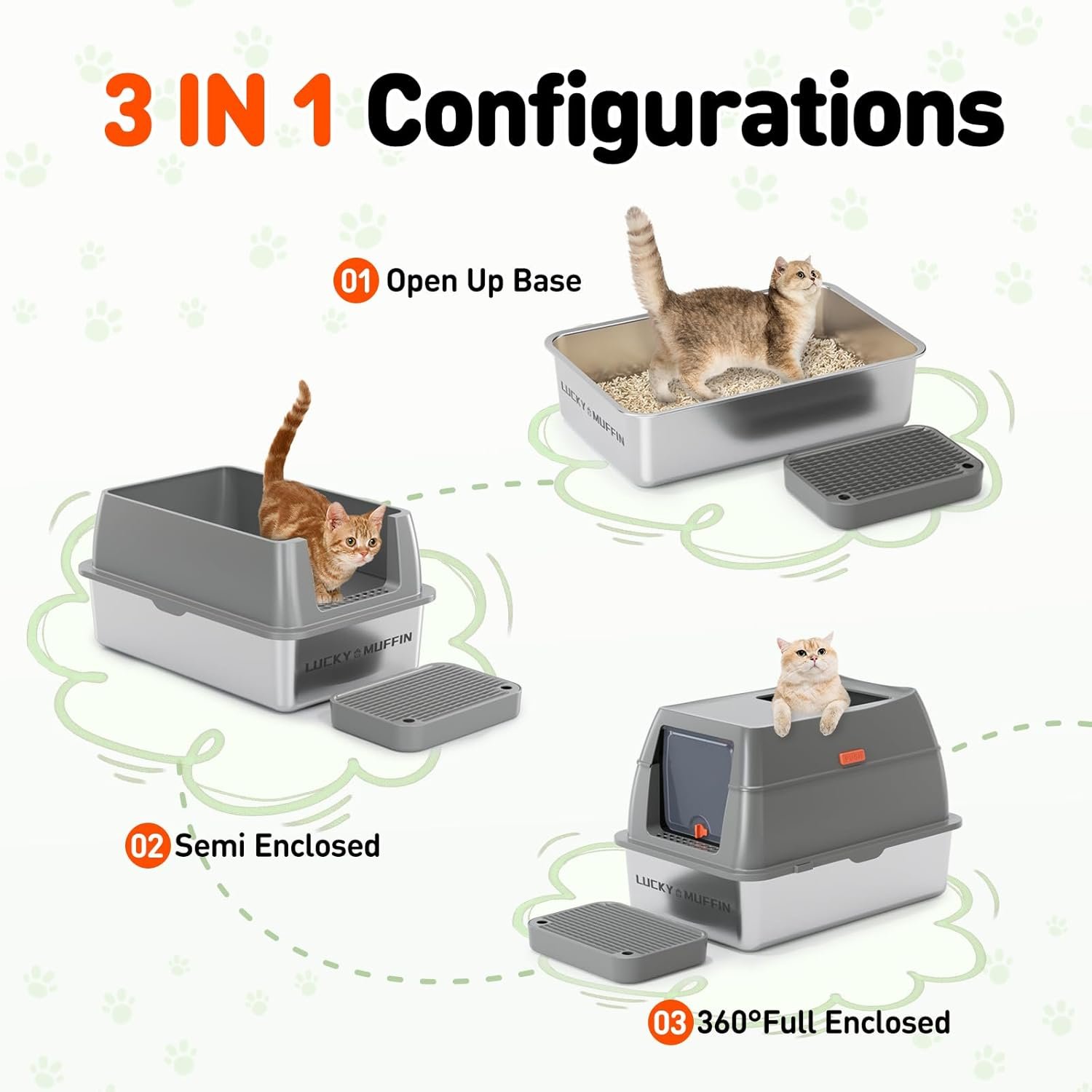 3 IN 1 Configurations

01 Open Up Base

LUCKY MUFFIN

LUCKY MUFFIN

02 Semi Enclosed

LUCKY MUFFIN

03 360°Full Enclosed