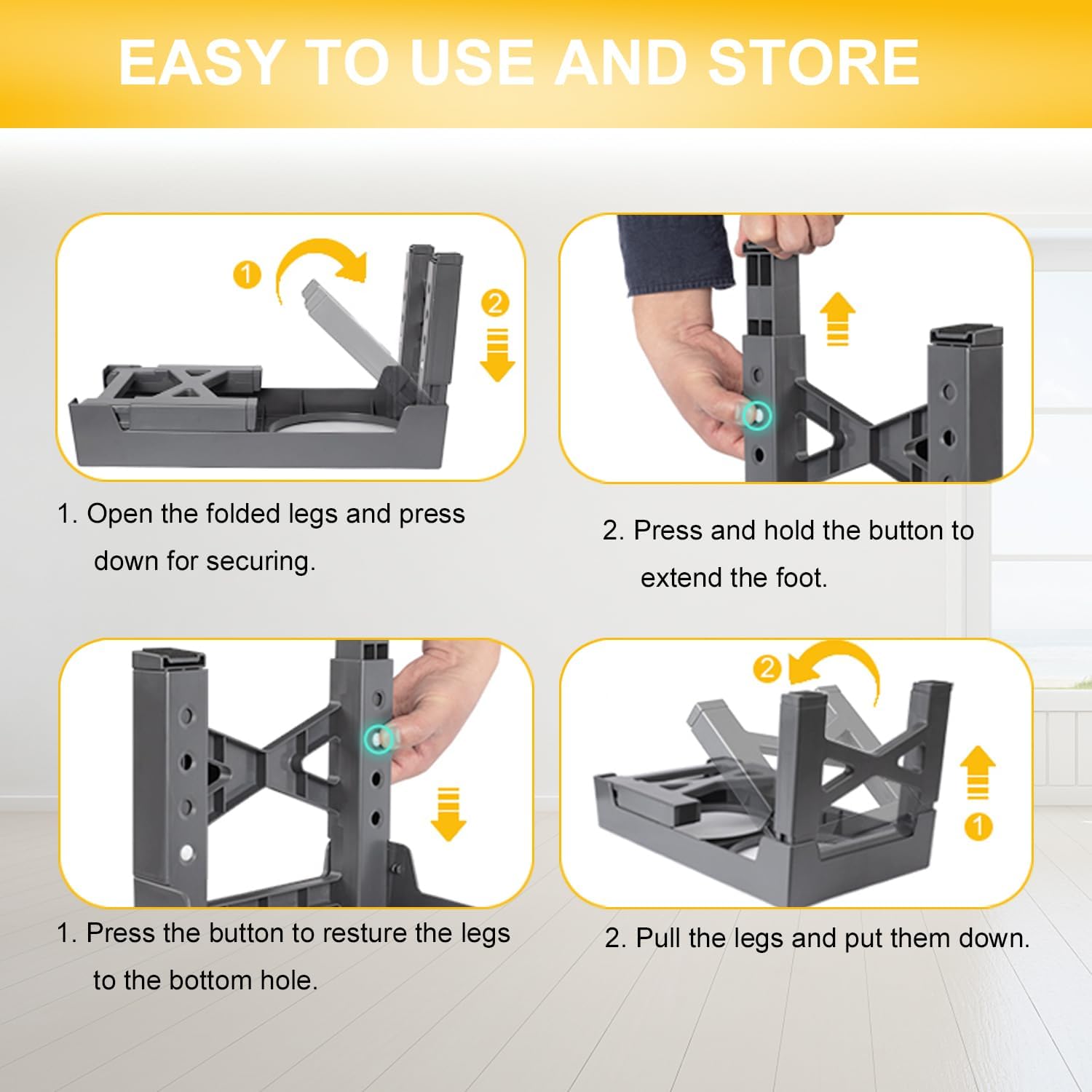 EASY TO USE AND STORE

1

2

1. Open the folded legs and press down for securing.

2. Press and hold the button to extend the foot.

1. Press the button to resture the legs to the bottom hole.

2

1

2. Pull the legs and put them down.