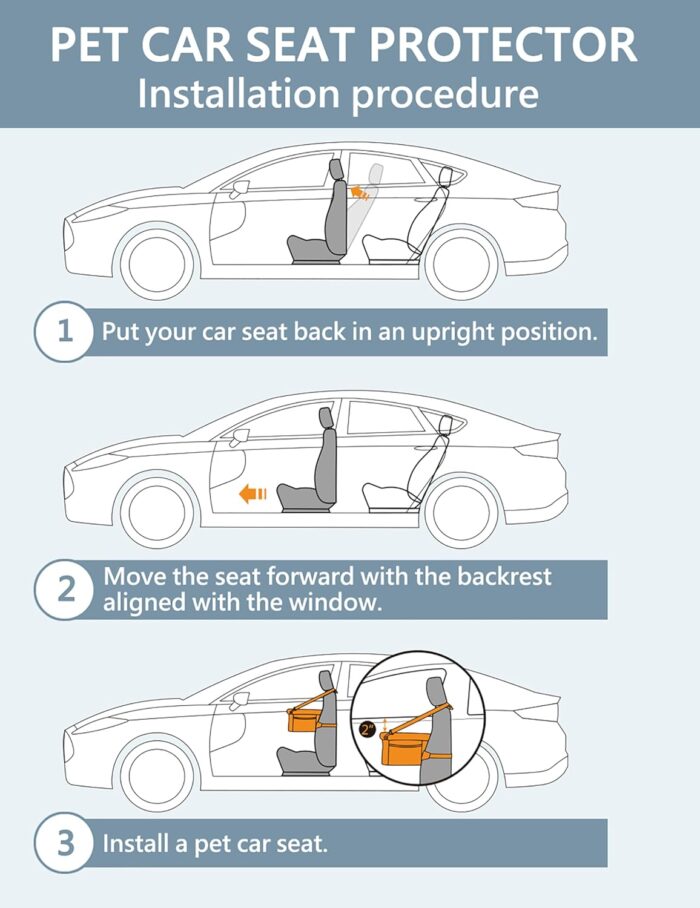 PET CAR SEAT PROTECTOR
Installation procedure

1 Put your car seat back in an upright position.

2 Move the seat forward with the backrest aligned with the window.

2"

3 Install a pet car seat.