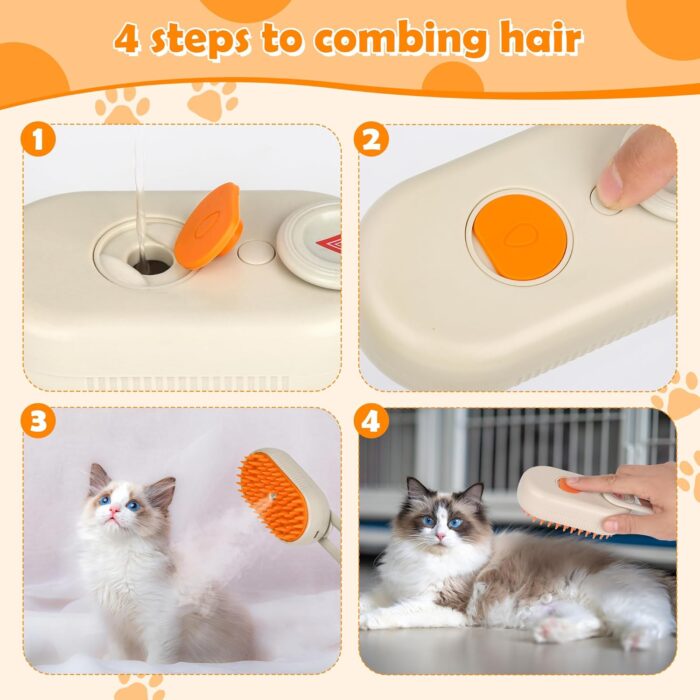 4 steps to combing hair

1

2

3

4