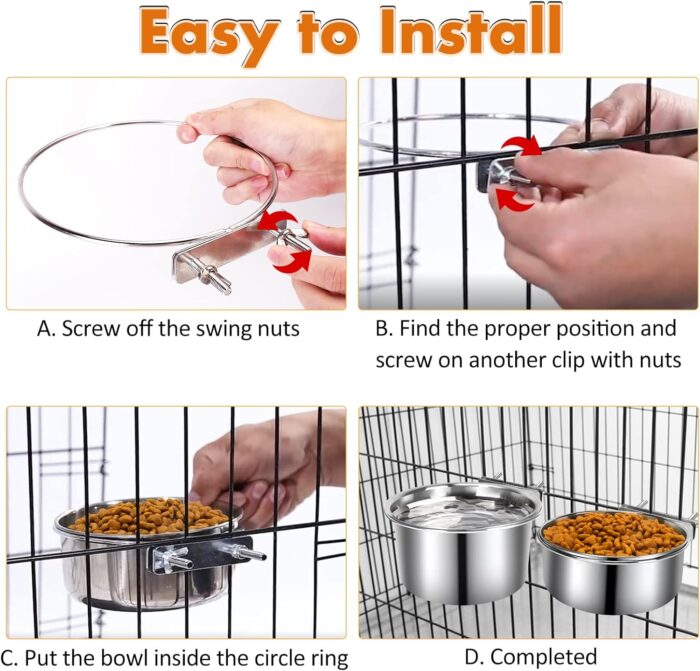 Easy to Install

A. Screw off the swing nuts

B. Find the proper position and screw on another clip with nuts

C. Put the bowl inside the circle ring

D. Completed