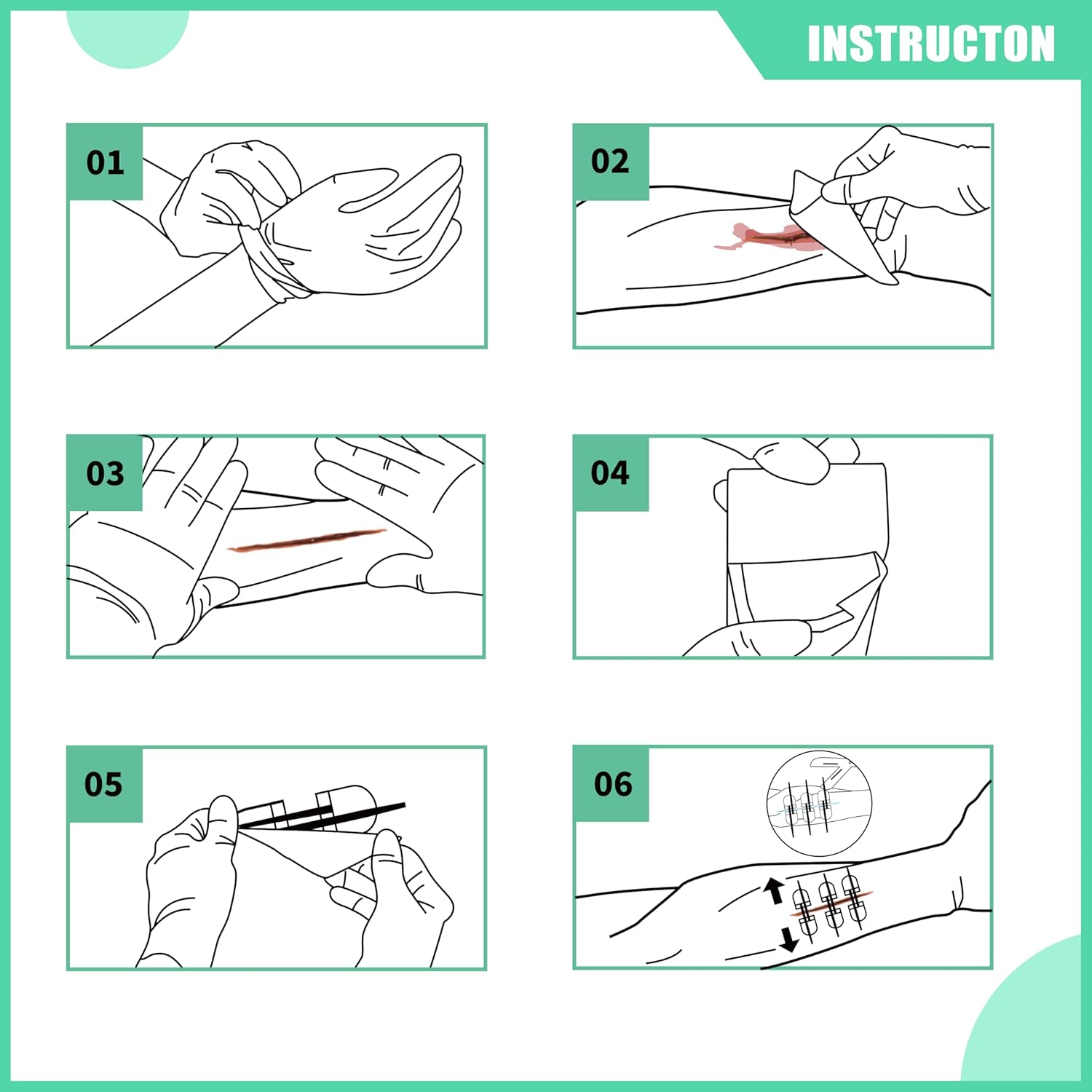 INSTRUCTON

01

02

03

04

05

06