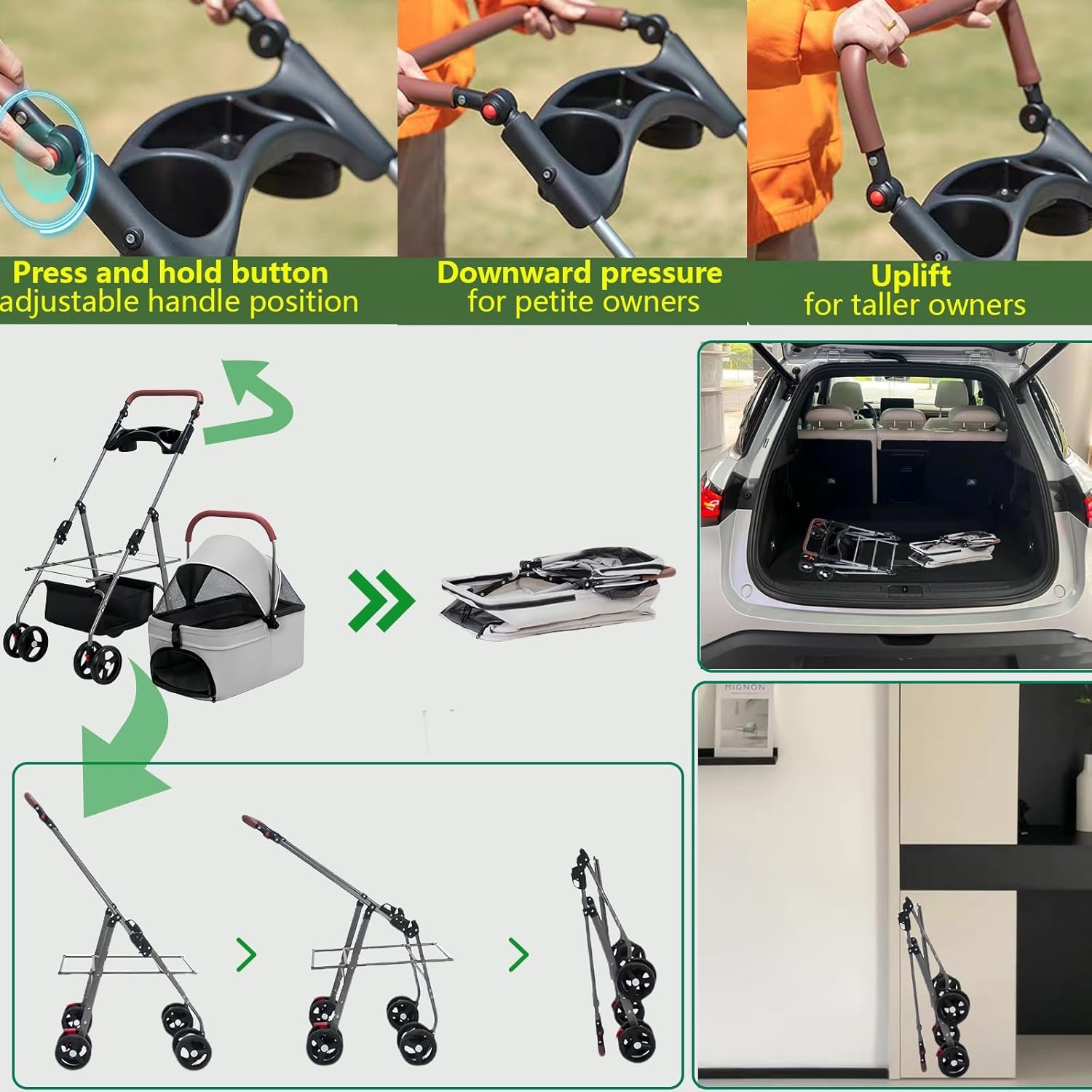 Press and hold button
adjustable handle position

Downward pressure
for petite owners

Uplift
for taller owners

MIGNON