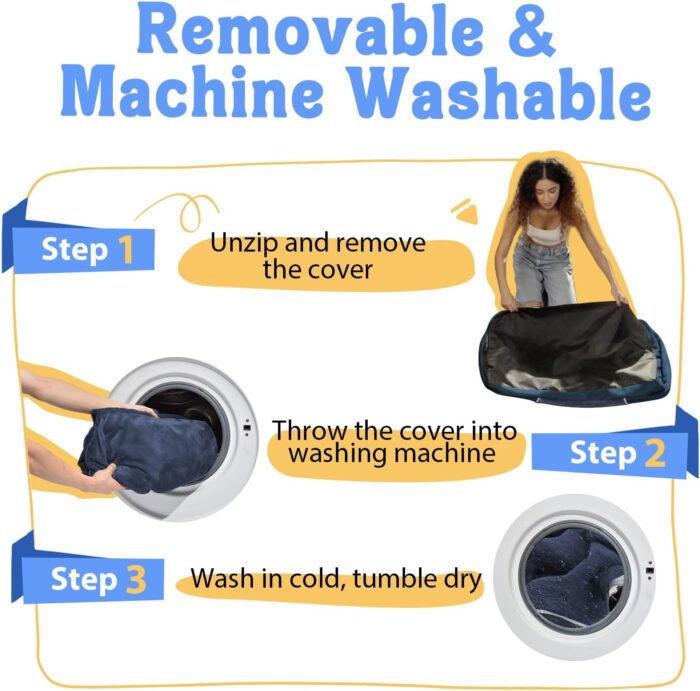 Removable & Machine Washable

Step 1

Unzip and remove the cover

Throw the cover into washing machine

Step 2

Step 3

Wash in cold, tumble dry