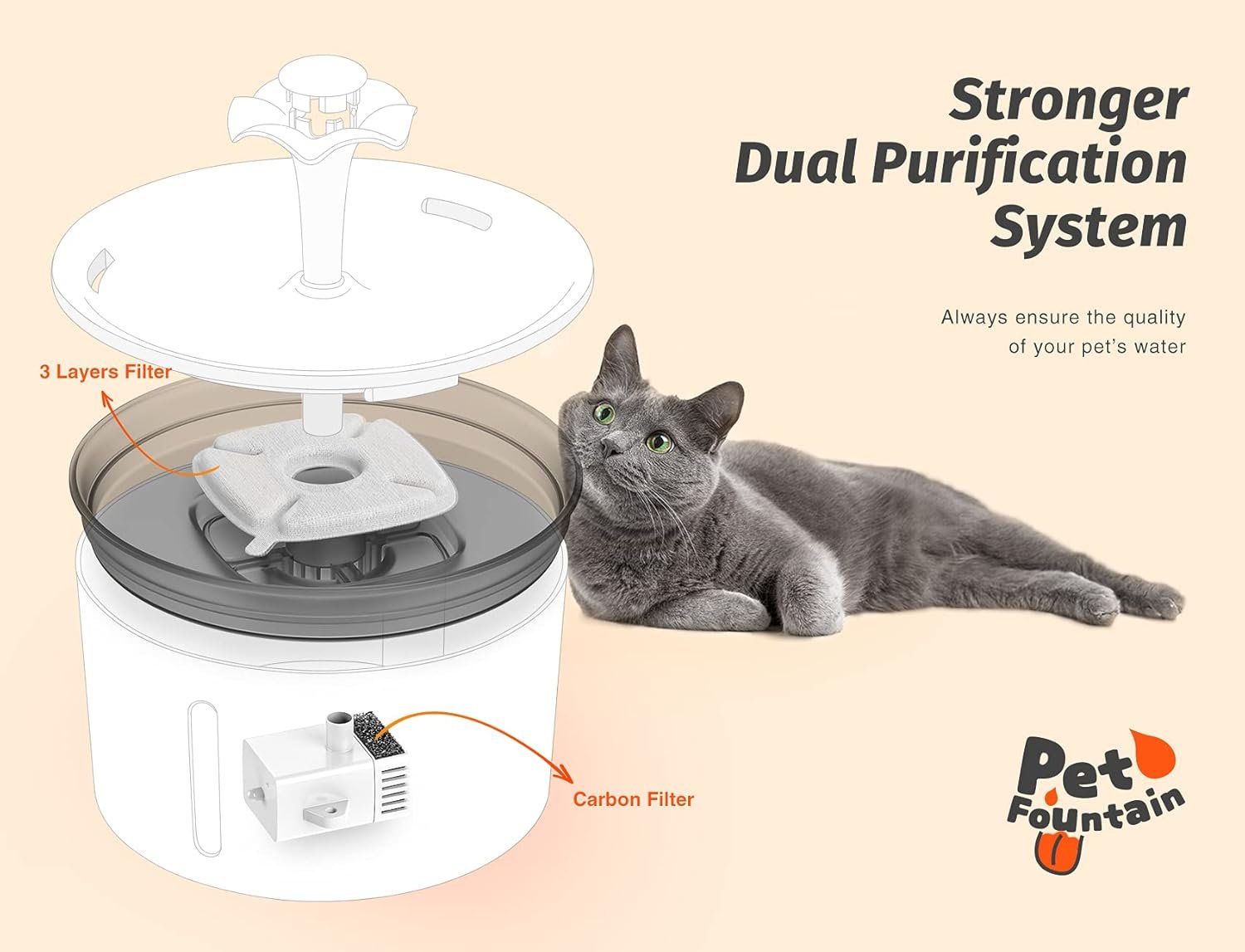 Stronger Dual Purification System

Always ensure the quality of your pet's water

3 Layers Filter

Carbon Filter

Pet Fountain