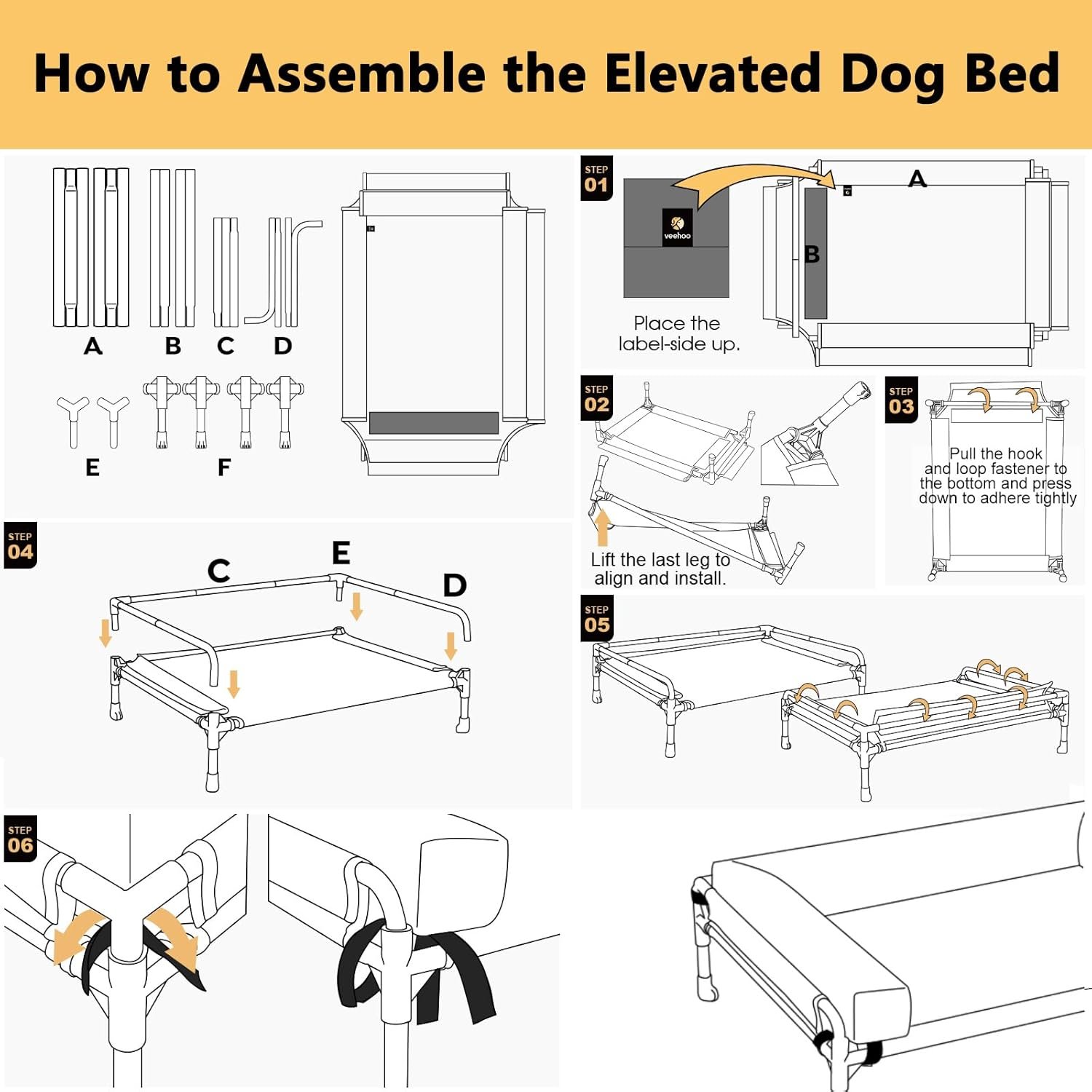 How to Assemble the Elevated Dog Bed

A B C D

E F

STEP 01

veehoo

A

B

Place the label-side up.

STEP 02

Lift the last leg to align and install.

STEP 03

Pull the hook and loop fastener to the bottom and press down to adhere tightly

STEP 04

C E D

STEP 05

STEP 06