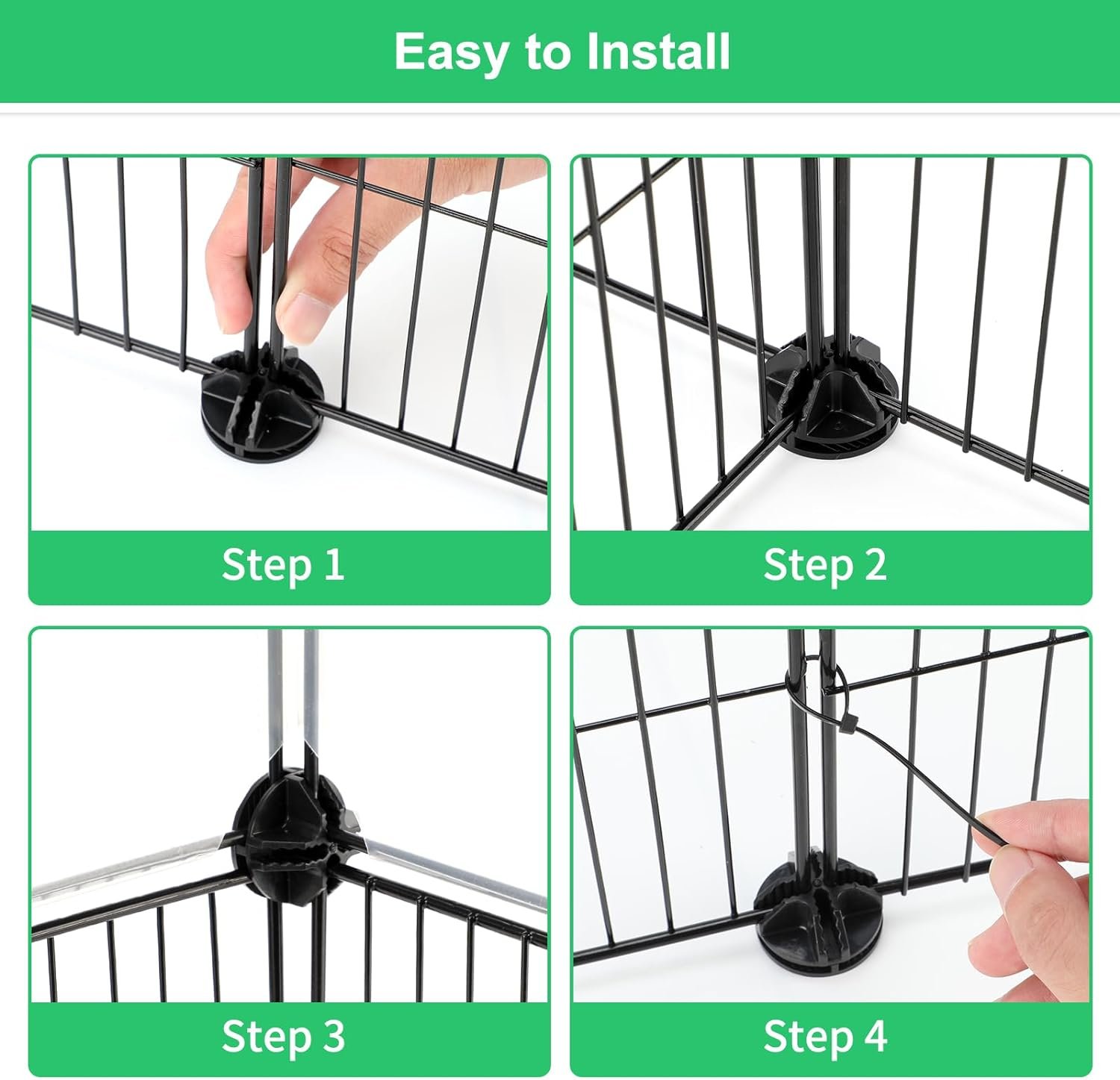 Easy to Install

Step 1

Step 2

Step 3

Step 4